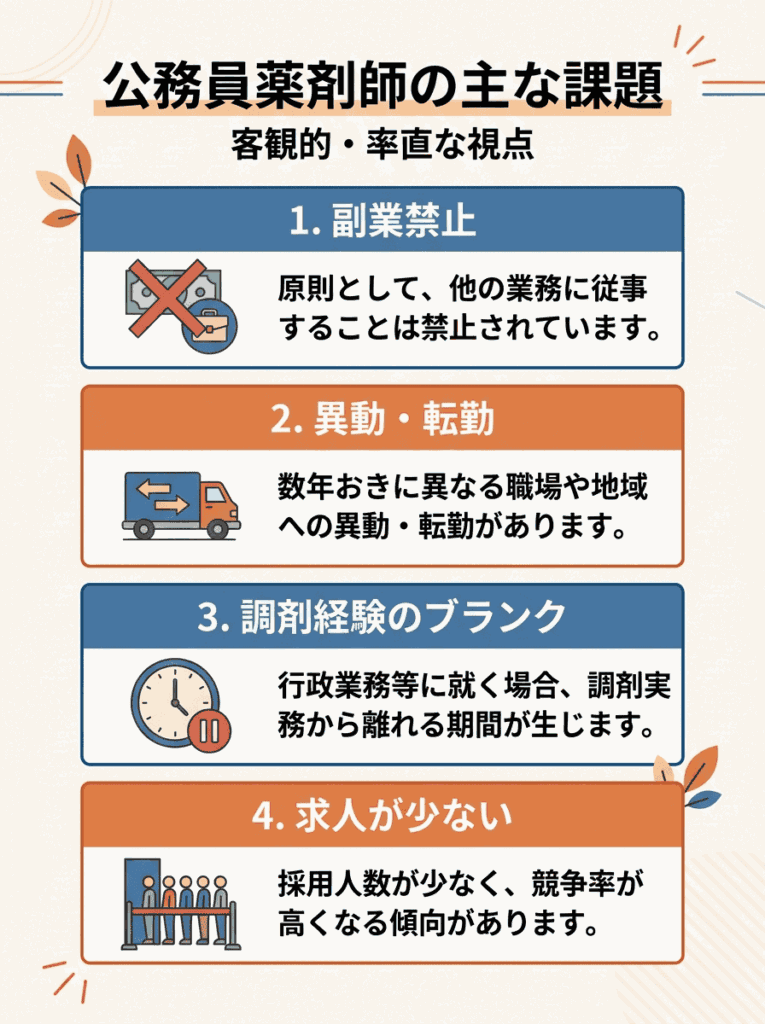 公務員薬剤師の主な課題

客観的・率直な視点

1. 副業禁止

原則として、他の業務に従事することは禁止されています。

2. 異動・転勤

数年おきに異なる職場や地域への異動・転勤があります。

3. 調剤経験のブランク

行政業務等に就く場合、調剤実務から離れる期間が生じます。

4. 求人が少ない

採用人数が少なく、競争率が高くなる傾向があります。