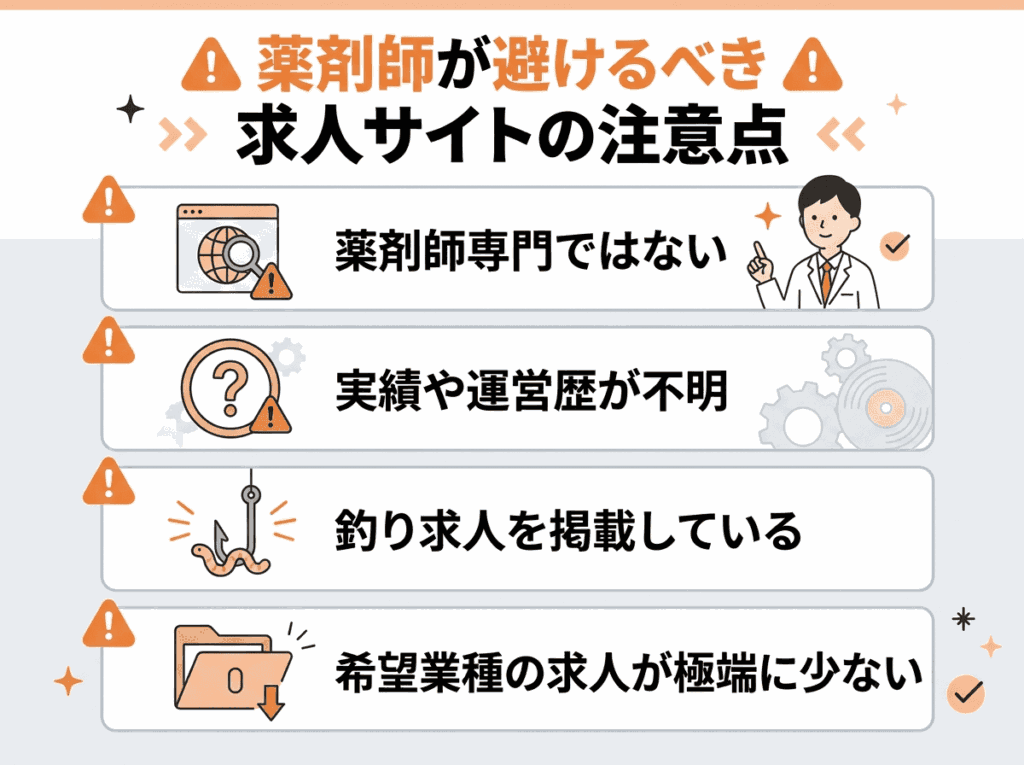 薬剤師が避けるべき
求人サイトの注意点

薬剤師専門ではない

実績や運営歴が不明

釣り求人を掲載している

希望業種の求人が極端に少ない