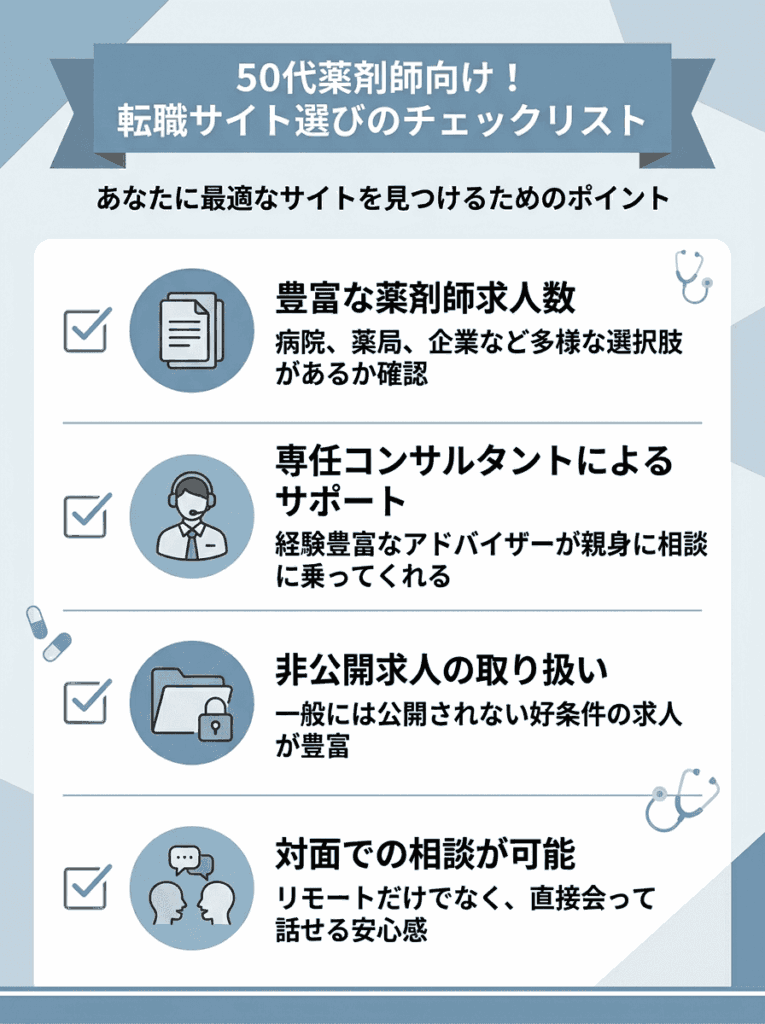 50代薬剤師向け！
転職サイト選びのチェックリスト

あなたに最適なサイトを見つけるためのポイント

豊富な薬剤師求人数
病院、薬局、企業など多様な選択肢があるか確認

専任コンサルタントによるサポート
経験豊富なアドバイザーが親身に相談に乗ってくれる

非公開求人の取り扱い
一般には公開されない好条件の求人が豊富

対面での相談が可能
リモートだけでなく、直接会って話せる安心感