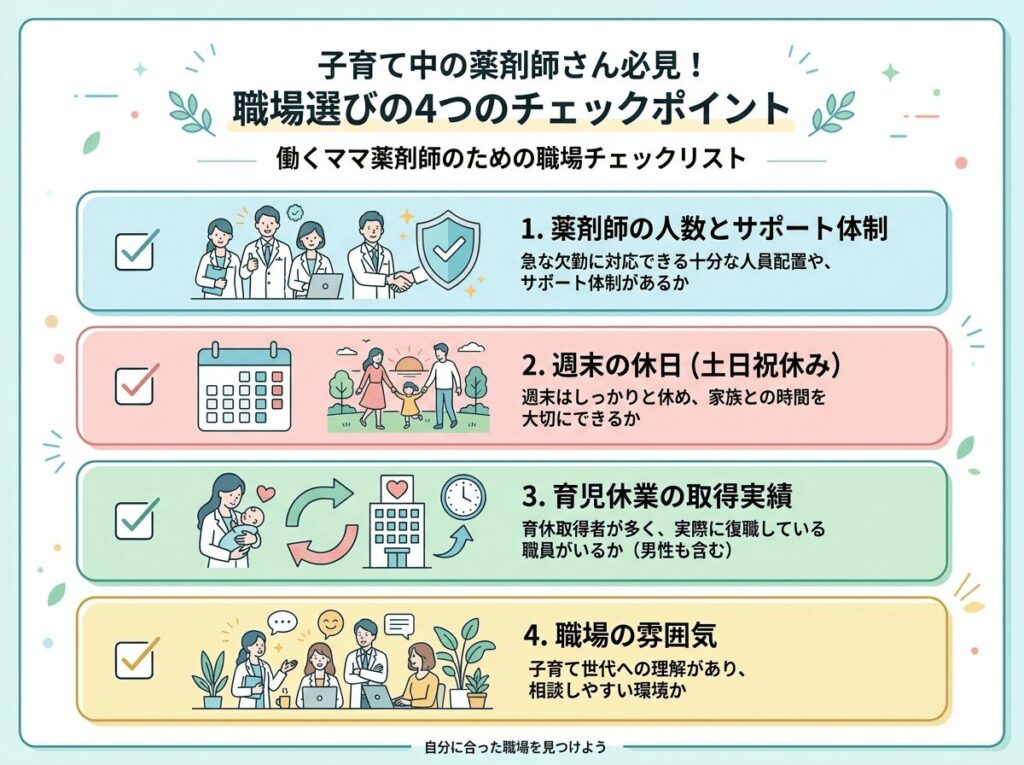 子育て中の薬剤師さん必見！
職場選びの4つのチェックポイント

働くママ薬剤師のための職場チェックリスト

1. 薬剤師の人数とサポート体制
急な欠勤に対応できる十分な人員配置や、サポート体制があるか

2. 週末の休日（土日祝休み）
週末はしっかりと休め、家族との時間を大切にできるか

3. 育児休業の取得実績
育休取得者が多く、実際に復職している職員がいるか（男性も含む）

4. 職場の雰囲気
子育て世代への理解があり、相談しやすい環境か

自分に合った職場を見つけよう