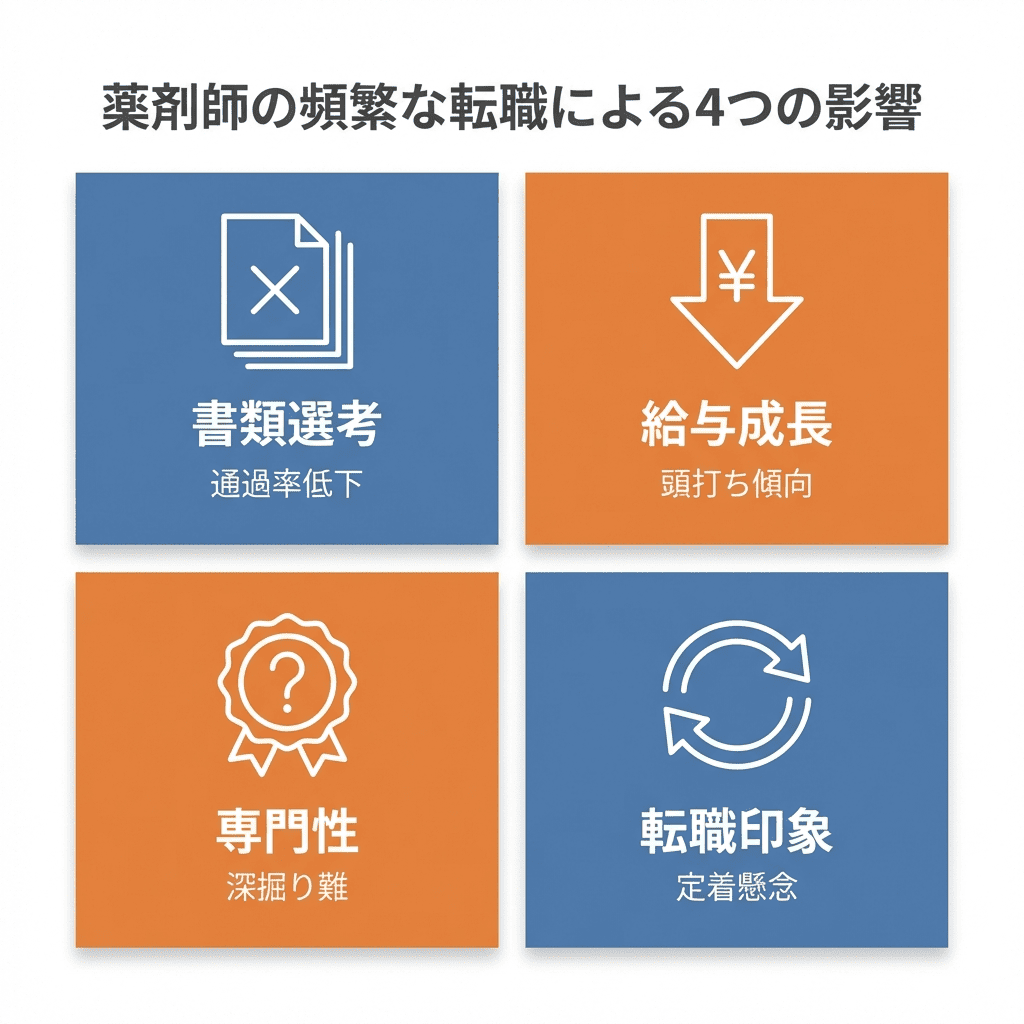 薬剤師の頻繁な転職による4つの影響

書類選考
通過率低下

¥

給与成長
頭打ち傾向

?

専門性
深掘り難

転職印象
定着懸念