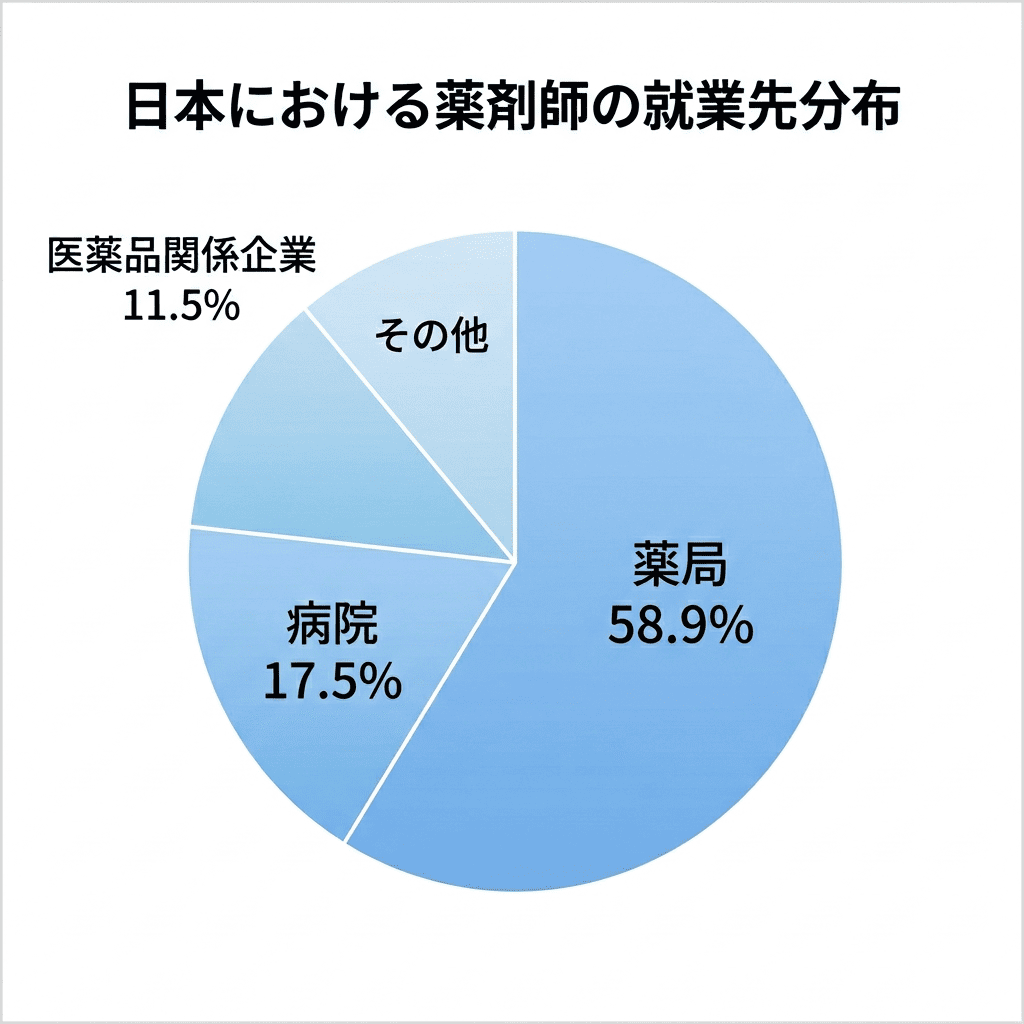 日本における薬剤師の就業先分布

医薬品関係企業
11.5%

その他

薬局
58.9%

病院
17.5%