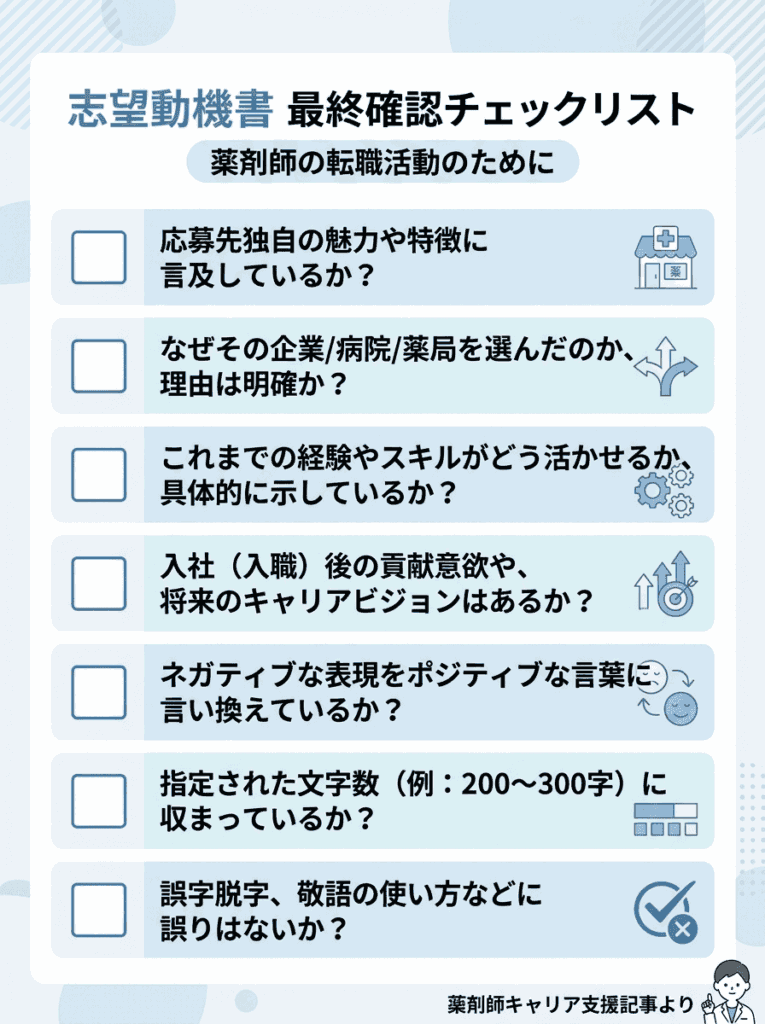 志望動機書 最終確認チェックリスト

薬剤師の転職活動のために

応募先独自の魅力や特徴に言及しているか？

薬

なぜその企業/病院/薬局を選んだのか、理由は明確か？

これまでの経験やスキルがどう活かせるか、具体的に示しているか？

入社（入職）後の貢献意欲や、将来のキャリアビジョンはあるか？

ネガティブな表現をポジティブな言葉に言い換えているか？

指定された文字数（例：200〜300字）に収まっているか？

誤字脱字、敬語の使い方などに誤りはないか？

薬剤師キャリア支援記事より