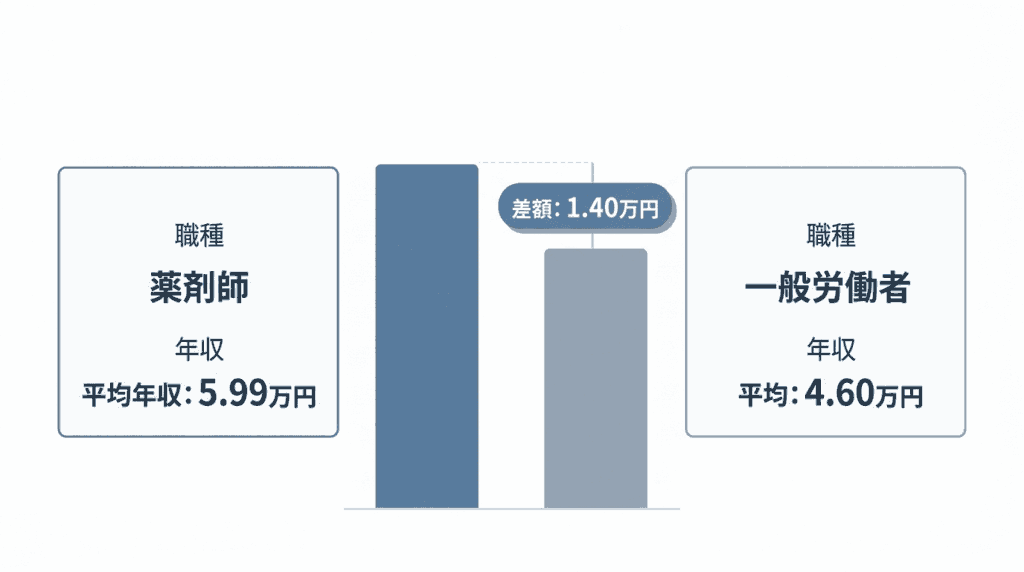 職種
薬剤師
年収
平均年収: 5.99万円

差額: 1.40万円

職種
一般労働者
年収
平均: 4.60万円