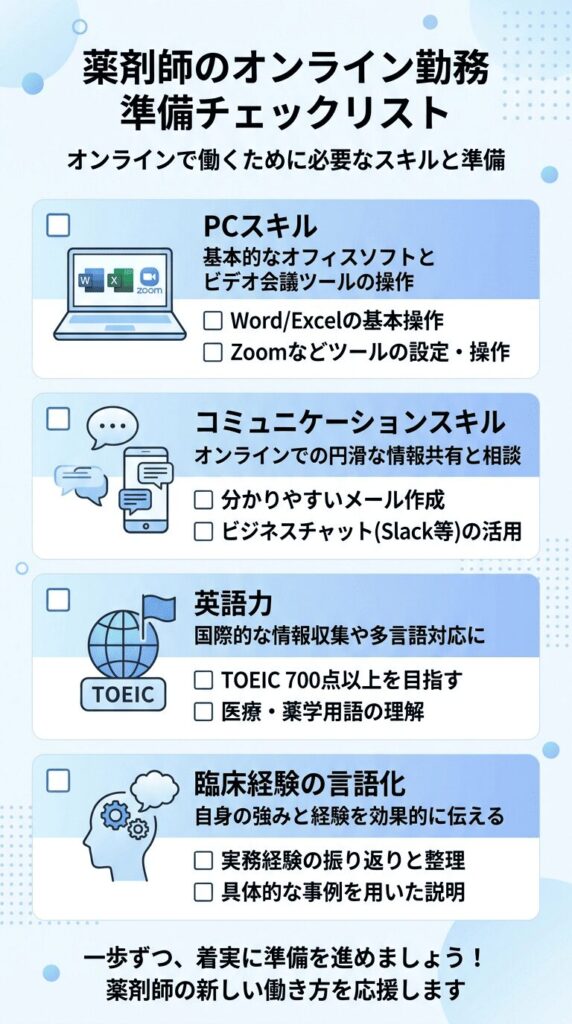 薬剤師のオンライン勤務
準備チェックリスト

オンラインで働くために必要なスキルと準備

☐ PCスキル
基本的なオフィスソフトとビデオ会議ツールの操作

W X zoom

☐ Word/Excelの基本操作
☐ Zoomなどツールの設定・操作

☐ コミュニケーションスキル
オンラインでの円滑な情報共有と相談

☐ 分かりやすいメール作成
☐ ビジネスチャット(Slack等)の活用

☐ 英語力
国際的な情報収集や多言語対応に

TOEIC

☐ TOEIC 700点以上を目指す
☐ 医療・薬学用語の理解

☐ 臨床経験の言語化
自身の強みと経験を効果的に伝える

☐ 実務経験の振り返りと整理
☐ 具体的な事例を用いた説明

一歩ずつ、着実に準備を進めましょう！
薬剤師の新しい働き方を応援します