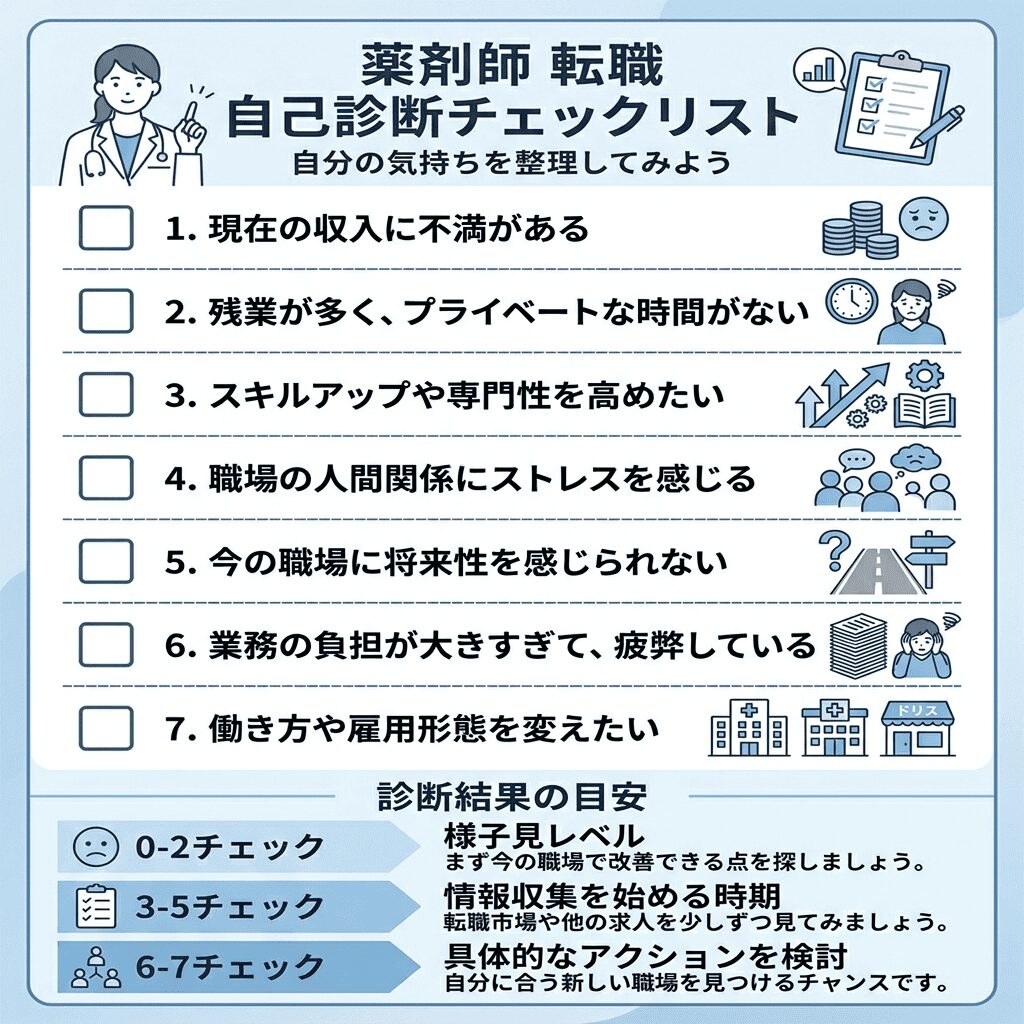 薬剤師 転職
自己診断チェックリスト
自分の気持ちを整理してみよう

1. 現在の収入に不満がある

2. 残業が多く、プライベートな時間がない

3. スキルアップや専門性を高めたい

4. 職場の人間関係にストレスを感じる

5. 今の職場に将来性を感じられない

6. 業務の負担が大きすぎて、疲弊している

7. 働き方や雇用形態を変えたい

ドリス

診断結果の目安

0-2チェック
様子見レベル
まず今の職場で改善できる点を探しましょう。

3-5チェック
情報収集を始める時期
転職市場や他の求人を少しずつ見てみましょう。

6-7チェック
具体的なアクションを検討
自分に合う新しい職場を見つけるチャンスです。