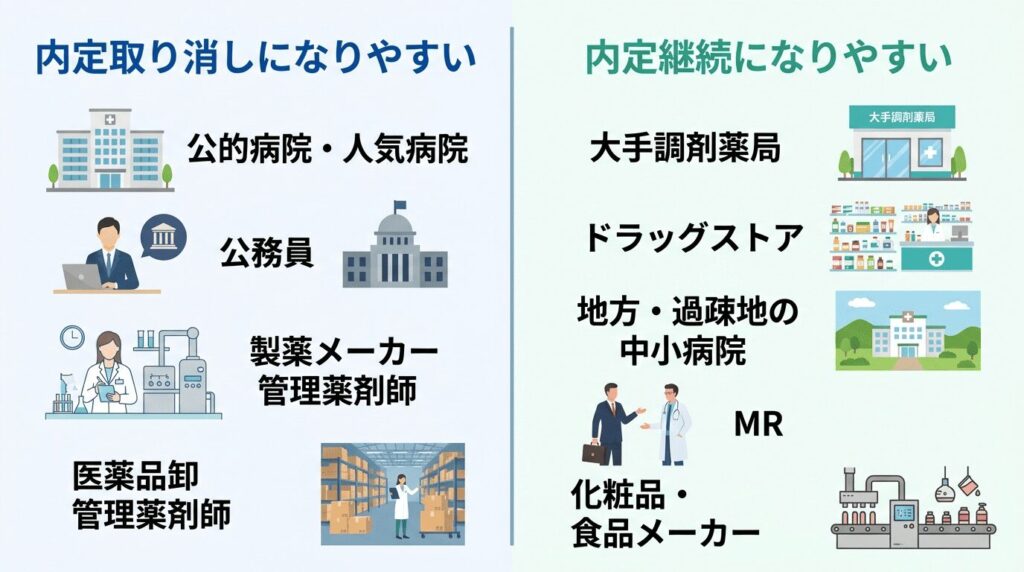 内定取り消しになりやすい

公的病院・人気病院

公務員

製薬メーカー
管理薬剤師

医薬品卸
管理薬剤師

内定継続になりやすい

大手調剤薬局

大手調剤薬局

ドラッグストア

地方・過疎地の
中小病院

MR

化粧品・
食品メーカー