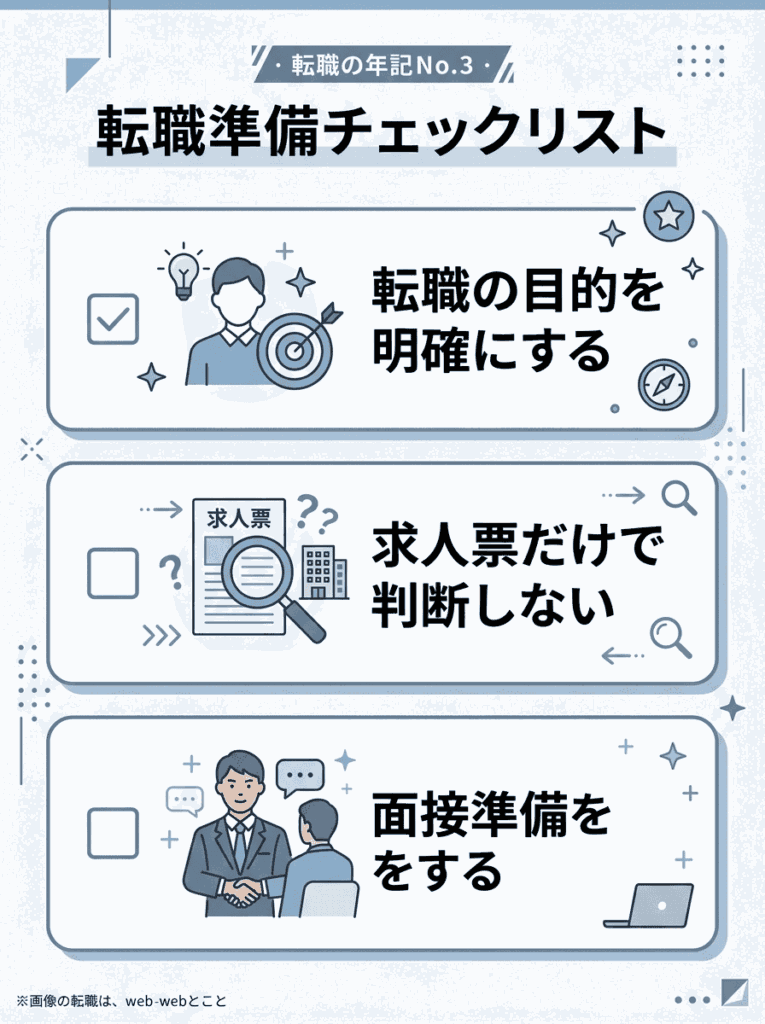 ・転職の年記No.3・

転職準備チェックリスト

転職の目的を明確にする

求人票

求人票だけで判断しない

面接準備ををする

※画像の転職は、web-webとこと