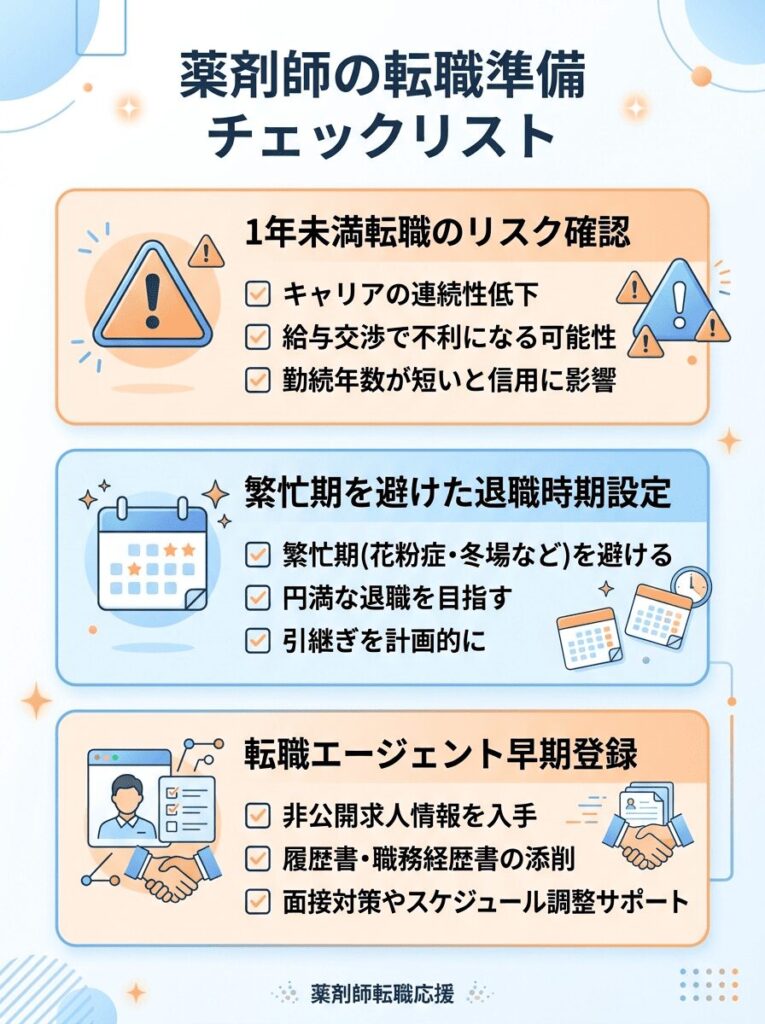 薬剤師の転職準備
チェックリスト

1年未満転職のリスク確認

キャリアの連続性低下
給与交渉で不利になる可能性
勤続年数が短いと信用に影響

繁忙期を避けた退職時期設定

繁忙期(花粉症・冬場など)を避ける
円満な退職を目指す
引継ぎを計画的に

転職エージェント早期登録

非公開求人情報を入手
履歴書・職務経歴書の添削
面接対策やスケジュール調整サポート

薬剤師転職応援