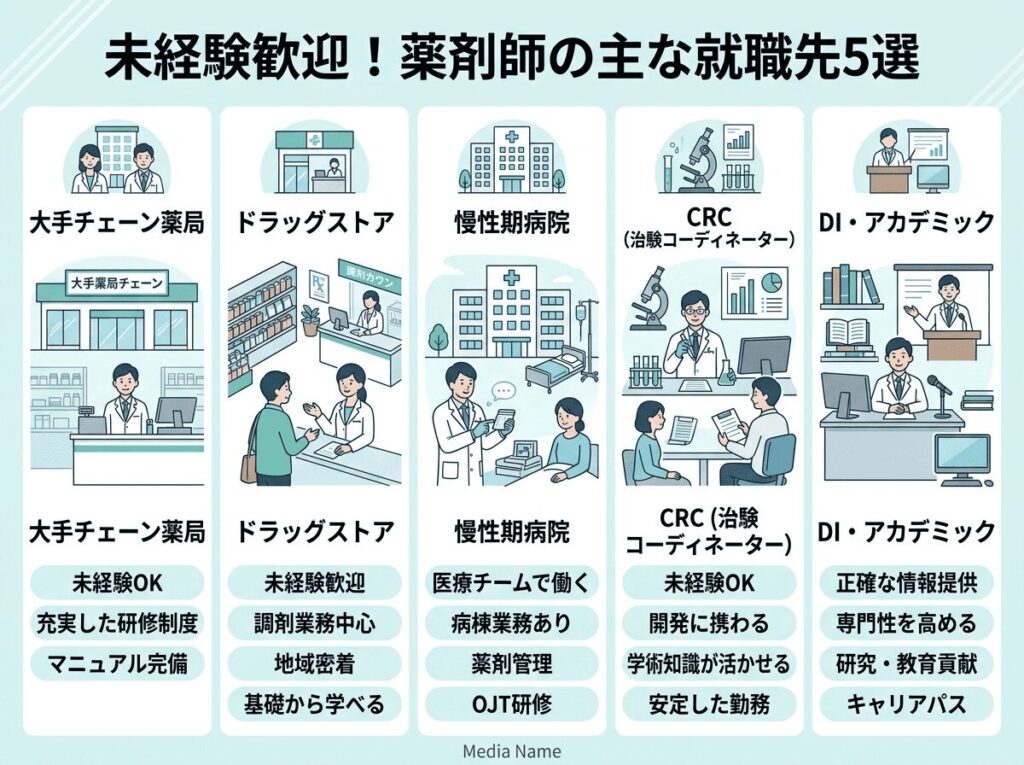 未経験歓迎！薬剤師の主な就職先5選

大手チェーン薬局

大手薬局チェーン

大手チェーン薬局

未経験OK

充実した研修制度

マニュアル完備

ドラッグストア

調剤カウン

Rx

ドラッグストア

未経験歓迎

調剤業務中心

地域密着

基礎から学べる

慢性期病院

慢性期病院

医療チームで働く

病棟業務あり

薬剤管理

OJT研修

CRC
(治験コーディネーター)

CRC (治験コーディネーター)

未経験OK

開発に携わる

学術知識が活かせる

安定した勤務

DI・アカデミック

DI・アカデミック

正確な情報提供

専門性を高める

研究・教育貢献

キャリアパス

Media Name