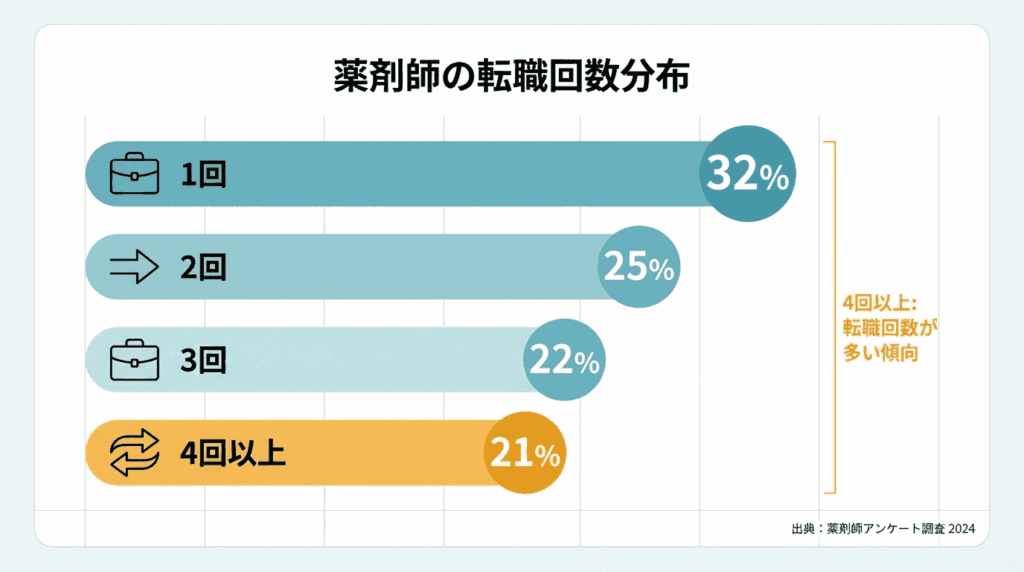 薬剤師の転職回数分布

1回 32%

2回 25%

3回 22%

4回以上 21%

4回以上: 転職回数が多い傾向

出典：薬剤師アンケート調査 2024