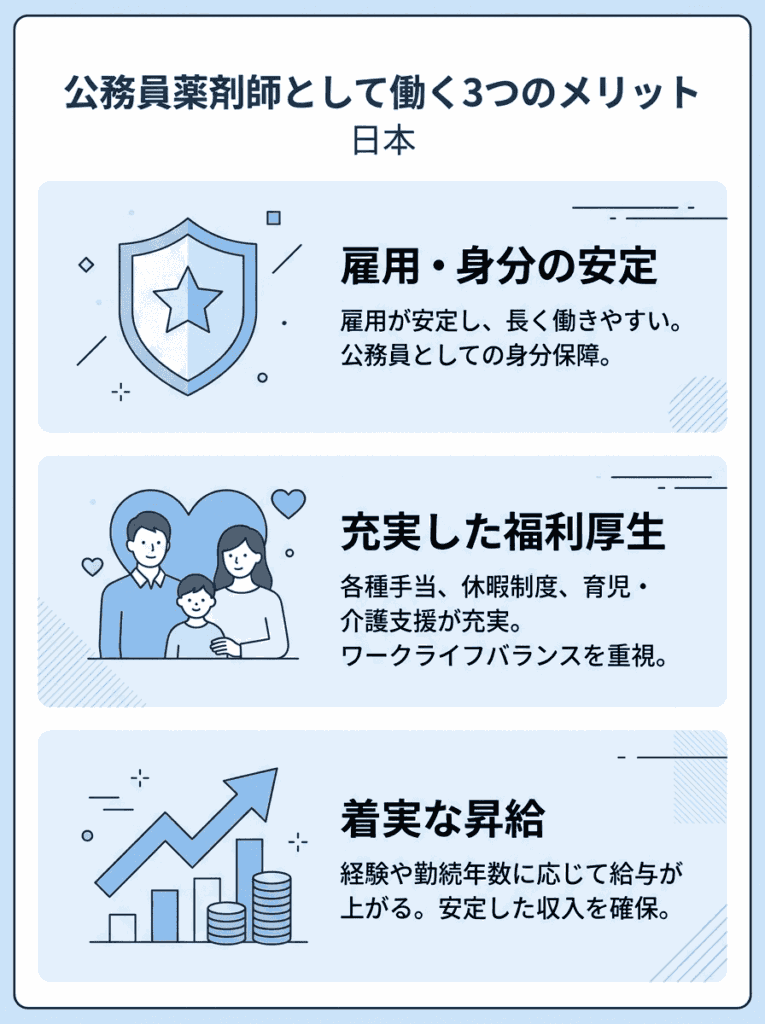 公務員薬剤師として働く3つのメリット
日本

雇用・身分の安定

雇用が安定し、長く働きやすい。公務員としての身分保障。

充実した福利厚生

各種手当、休暇制度、育児・介護支援が充実。ワークライフバランスを重視。

着実な昇給

経験や勤続年数に応じて給与が上がる。安定した収入を確保。