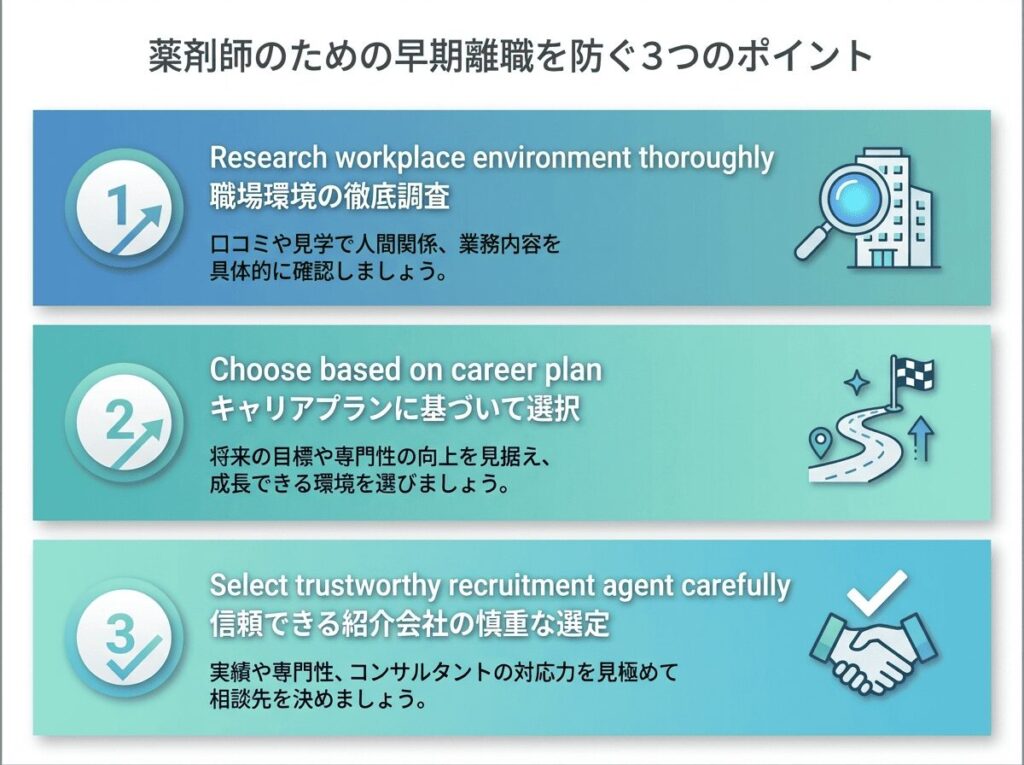 薬剤師のための早期離職を防ぐ３つのポイント

1

Research workplace environment thoroughly
職場環境の徹底調査

口コミや見学で人間関係、業務内容を具体的に確認しましょう。

2

Choose based on career plan
キャリアプランに基づいて選択

将来の目標や専門性の向上を見据え、成長できる環境を選びましょう。

3

Select trustworthy recruitment agent carefully
信頼できる紹介会社の慎重な選定

実績や専門性、コンサルタントの対応力を見極めて相談先を決めましょう。