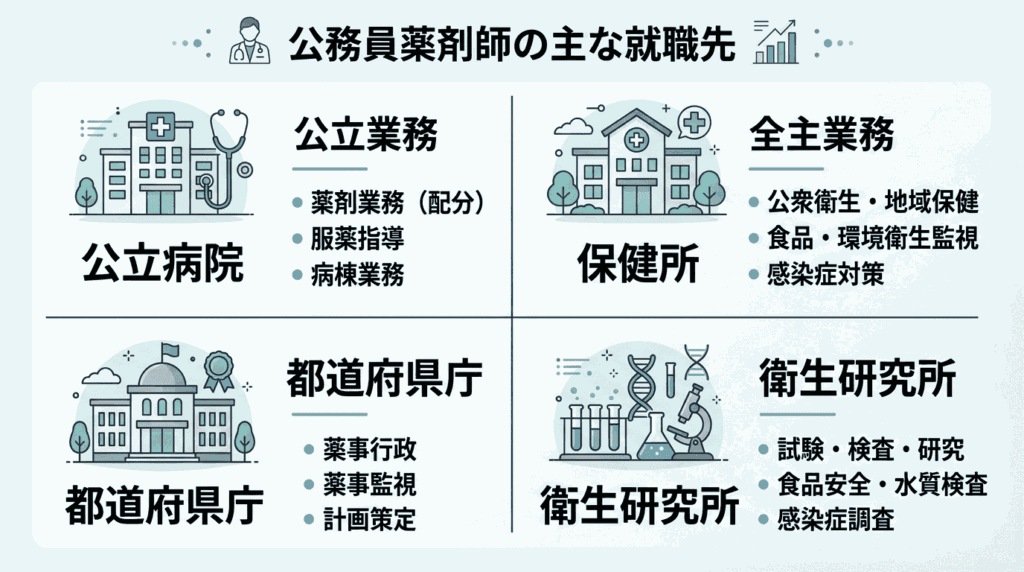 公務員薬剤師の主な就職先

公立業務
薬剤業務（配分）
服薬指導
病棟業務
公立病院

全主業務
公衆衛生・地域保健
食品・環境衛生監視
感染症対策
保健所

都道府県庁
薬事行政
薬事監視
計画策定
都道府県庁

衛生研究所
試験・検査・研究
食品安全・水質検査
感染症調査
衛生研究所