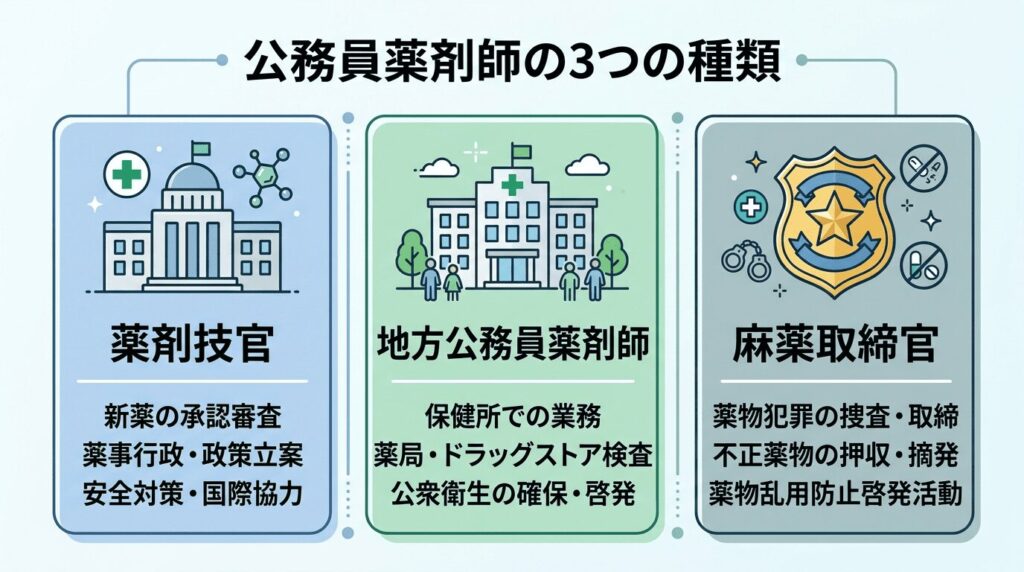 公務員薬剤師の3つの種類

薬剤技官

新薬の承認審査
薬事行政・政策立案
安全対策・国際協力

地方公務員薬剤師

保健所での業務
薬局・ドラッグストア検査
公衆衛生の確保・啓発

麻薬取締官

薬物犯罪の捜査・取締
不正薬物の押収・摘発
薬物乱用防止啓発活動