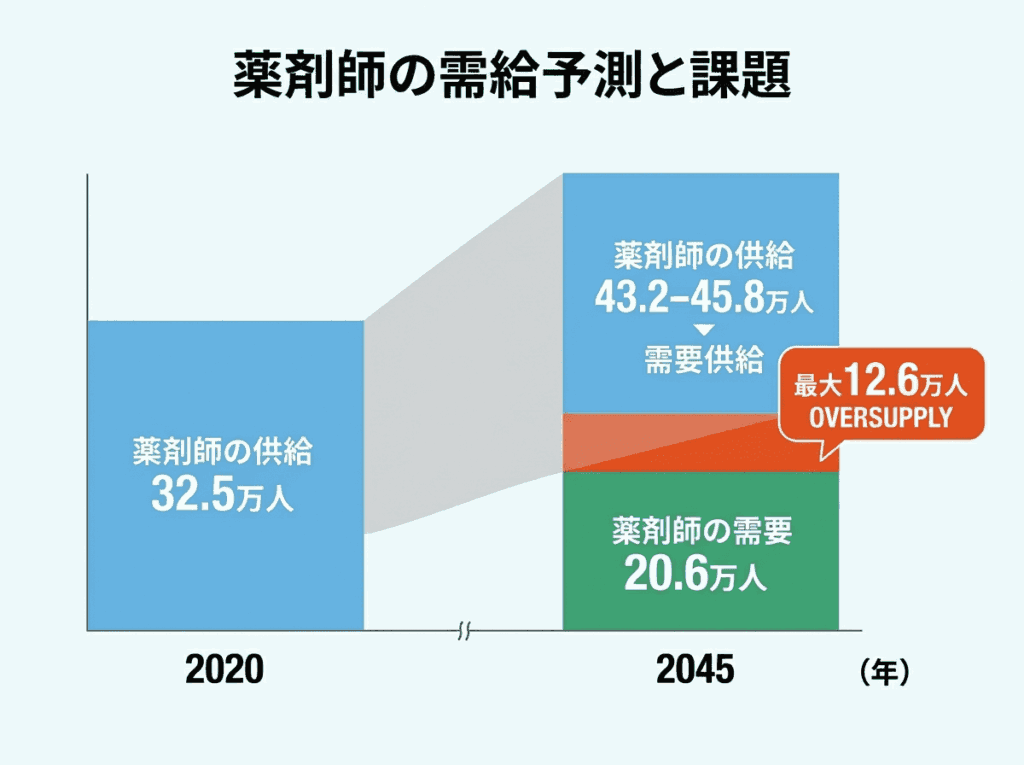 薬剤師の需給予測と課題

薬剤師の供給
32.5万人

薬剤師の供給
43.2–45.8万人
▼
需要供給

最大12.6万人
OVERSUPPLY

薬剤師の需要
20.6万人

2020

2045

（年）