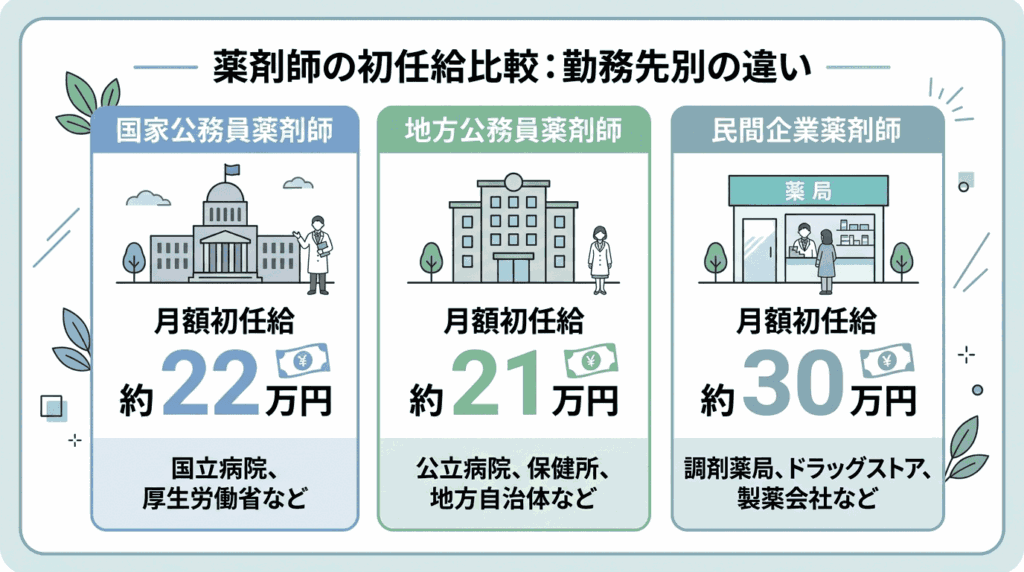 薬剤師の初任給比較：勤務先別の違い

国家公務員薬剤師

月額初任給

約22万円

国立病院、厚生労働省など

地方公務員薬剤師

月額初任給

約21万円

公立病院、保健所、地方自治体など

民間企業薬剤師

薬局

月額初任給

約30万円

調剤薬局、ドラッグストア、製薬会社など