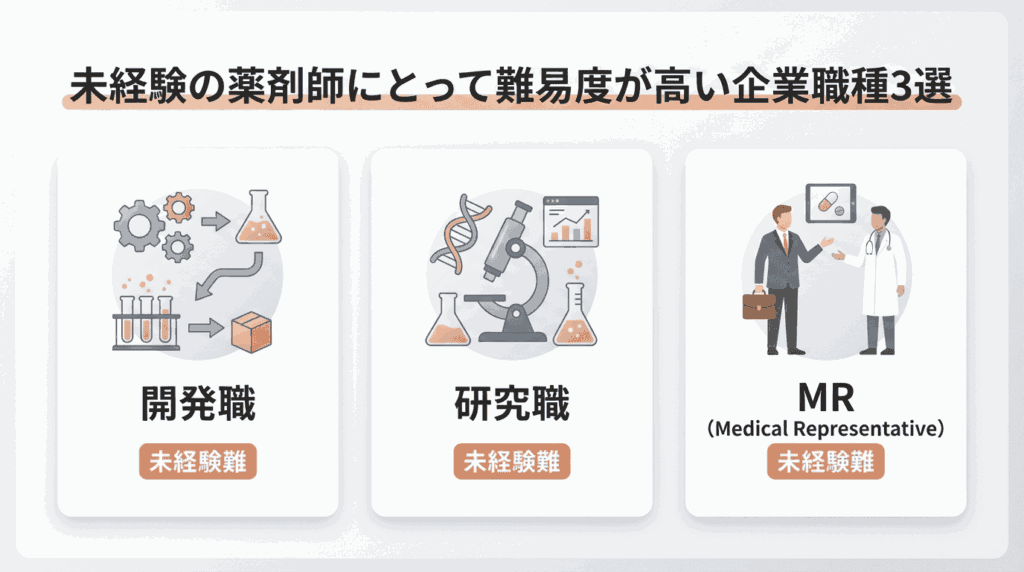 未経験の薬剤師にとって難易度が高い企業職種3選

開発職

未経験難

研究職

未経験難

MR
（Medical Representative）

未経験難