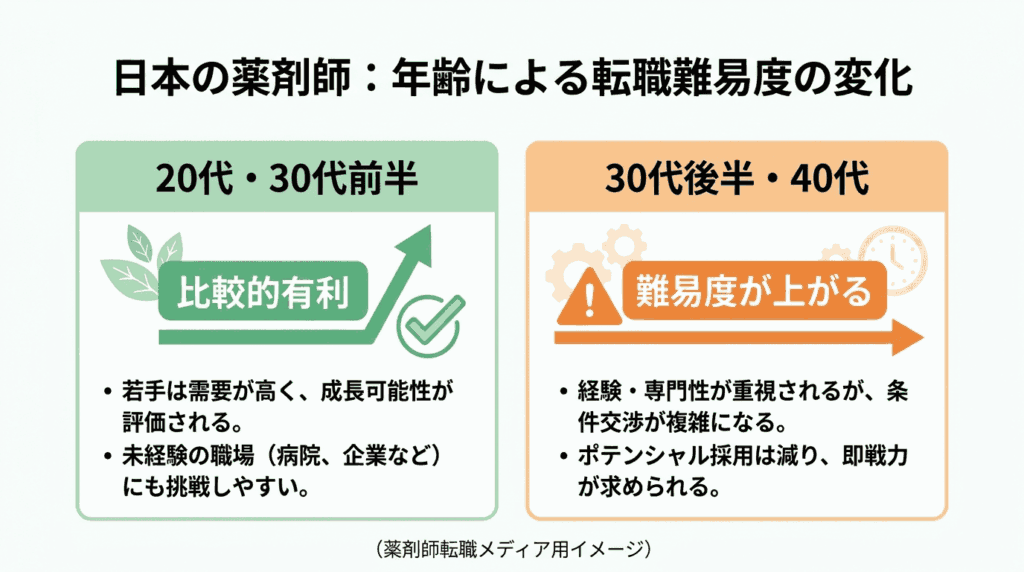 日本の薬剤師：年齢による転職難易度の変化

20代・30代前半

比較的有利

• 若手は需要が高く、成長可能性が評価される。
• 未経験の職場（病院、企業など）にも挑戦しやすい。

30代後半・40代

難易度が上がる

• 経験・専門性が重視されるが、条件交渉が複雑になる。
• ポテンシャル採用は減り、即戦力が求められる。

（薬剤師転職メディア用イメージ）