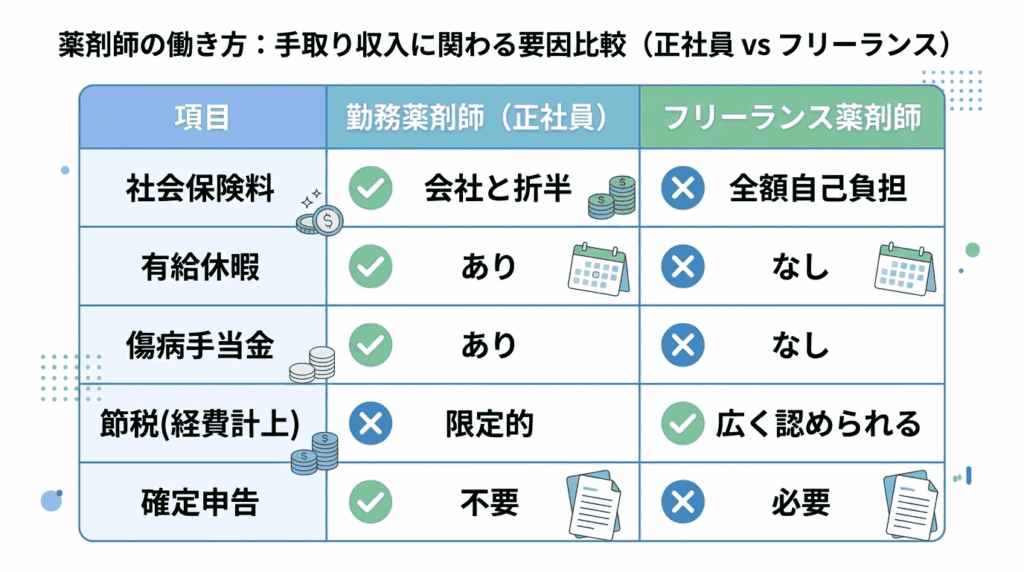 薬剤師の働き方：手取り収入に関わる要因比較（正社員 vs フリーランス）

| 項目 | 勤務薬剤師（正社員） | フリーランス薬剤師 |
|---|---|---|
| 社会保険料 | 会社と折半 | 全額自己負担 |
| 有給休暇 | あり | なし |
| 傷病手当金 | あり | なし |
| 節税(経費計上) | 限定的 | 広く認められる |
| 確定申告 | 不要 | 必要 |