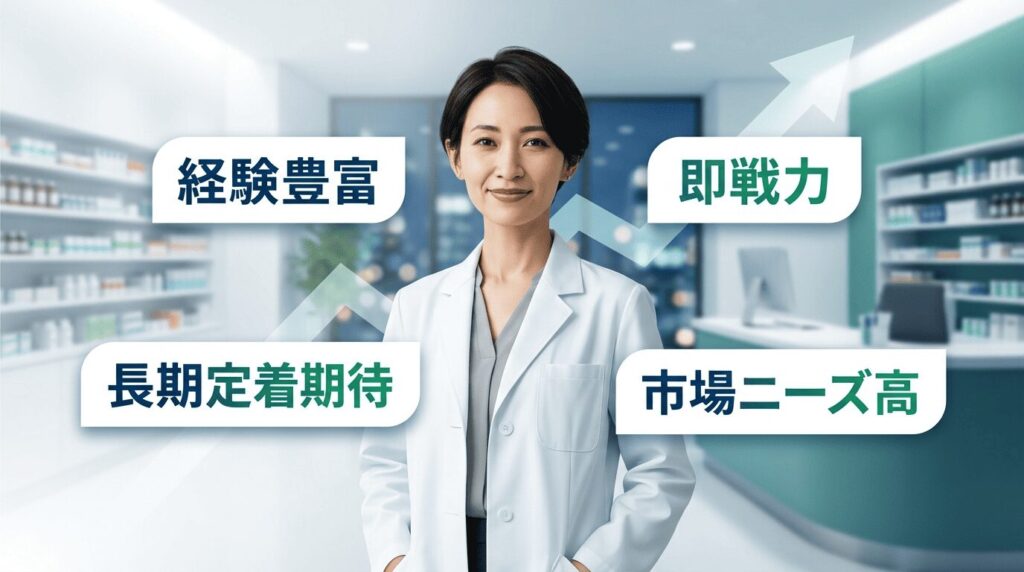 経験豊富

即戦力

長期定着期待

市場ニーズ高