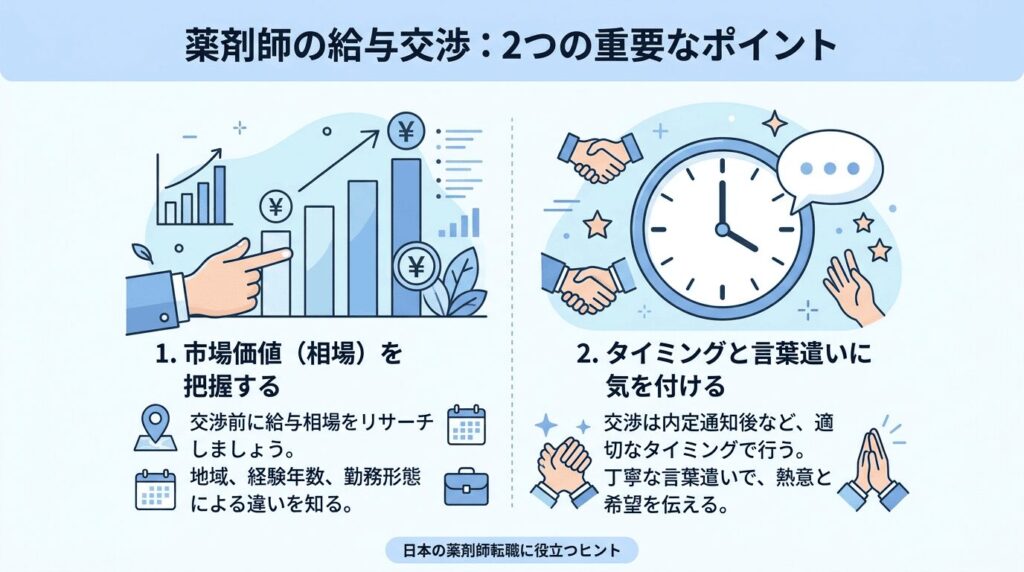 薬剤師の給与交渉：2つの重要なポイント

¥

¥

¥

1. 市場価値（相場）を把握する

交渉前に給与相場をリサーチしましょう。

地域、経験年数、勤務形態による違いを知る。

2. タイミングと言葉遣いに気を付ける

交渉は内定通知後など、適切なタイミングで行う。

丁寧な言葉遣いで、熱意と希望を伝える。

日本の薬剤師転職に役立つヒント