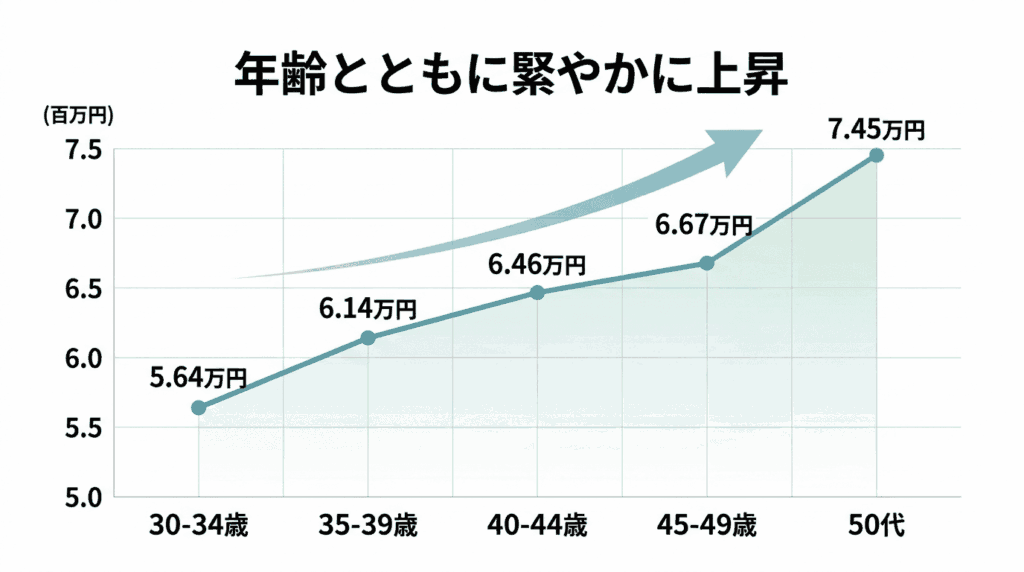 年齢とともに緊やかに上昇

(百万円)

7.5
7.0
6.5
6.0
5.5
5.0

5.64万円
6.14万円
6.46万円
6.67万円
7.45万円

30-34歳
35-39歳
40-44歳
45-49歳
50代