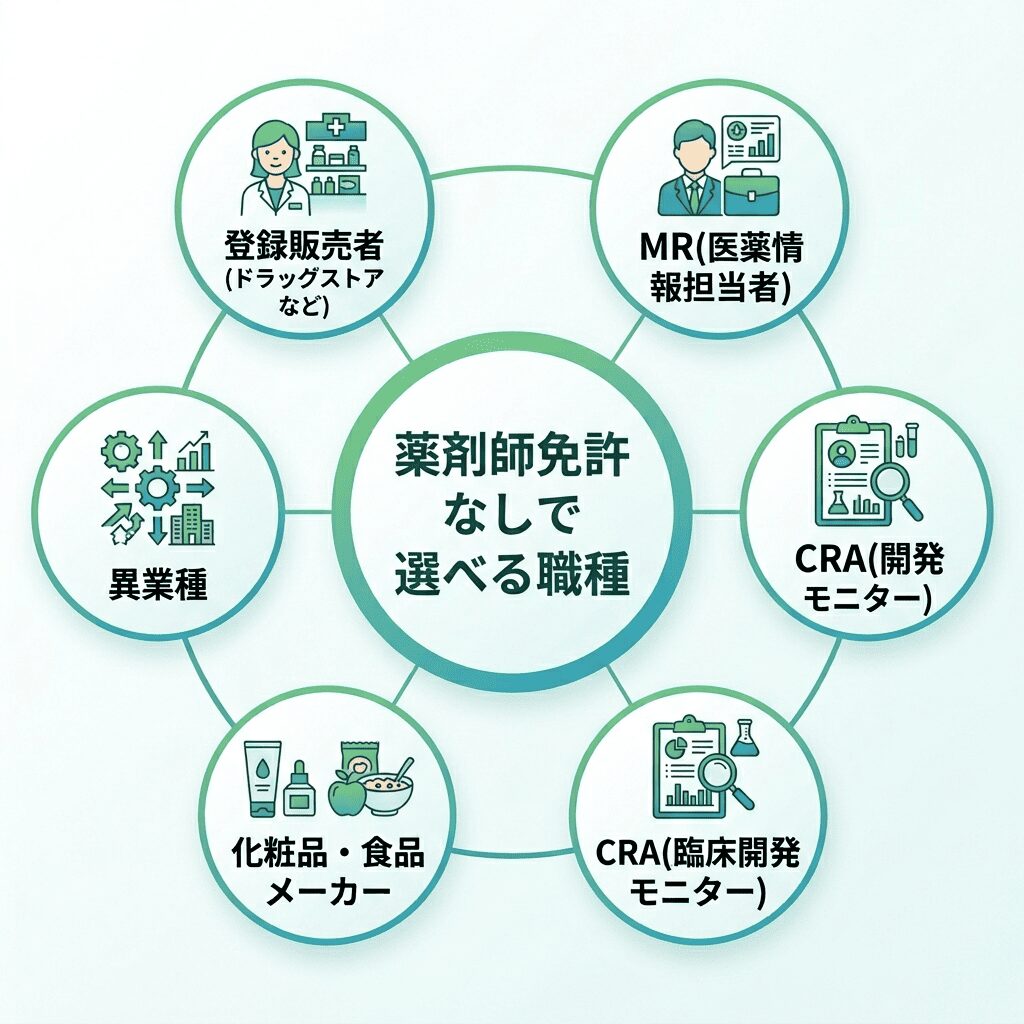 薬剤師免許なしで選べる職種

登録販売者 (ドラッグストアなど)

MR(医薬情報担当者)

CRA(開発モニター)

CRA(臨床開発モニター)

化粧品・食品メーカー

異業種