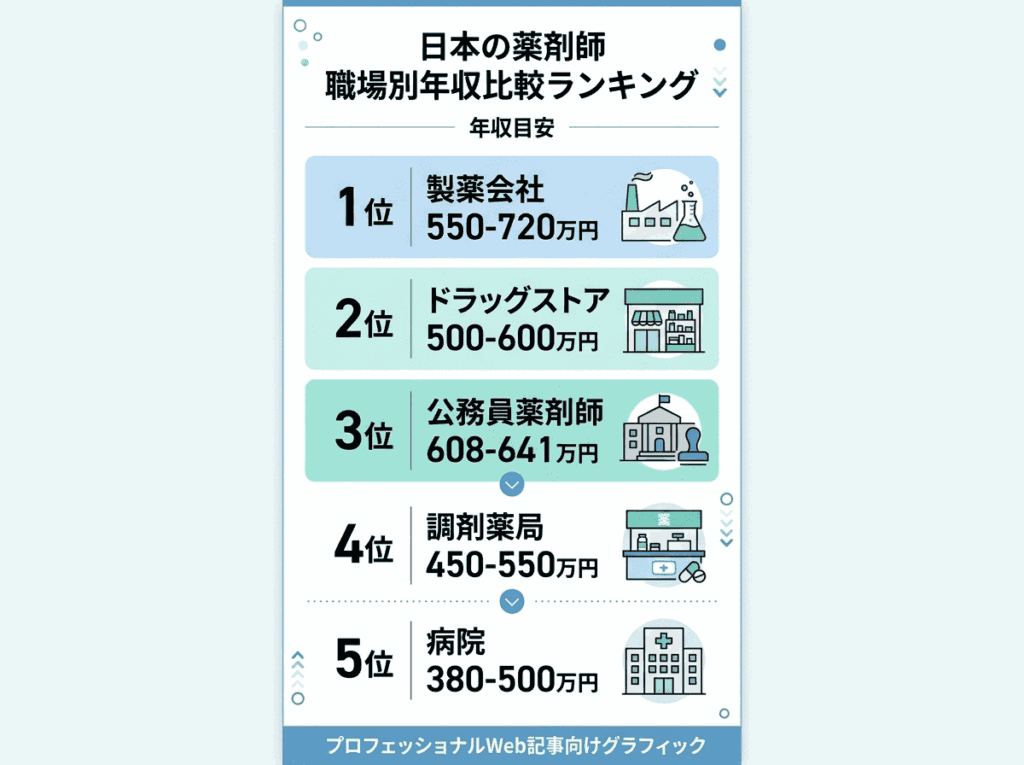 日本の薬剤師
職場別年収比較ランキング

年収目安

1位 製薬会社 550-720万円

2位 ドラッグストア 500-600万円

3位 公務員薬剤師 608-641万円

4位 調剤薬局 450-550万円

薬

5位 病院 380-500万円

プロフェッショナルWeb記事向けグラフィック