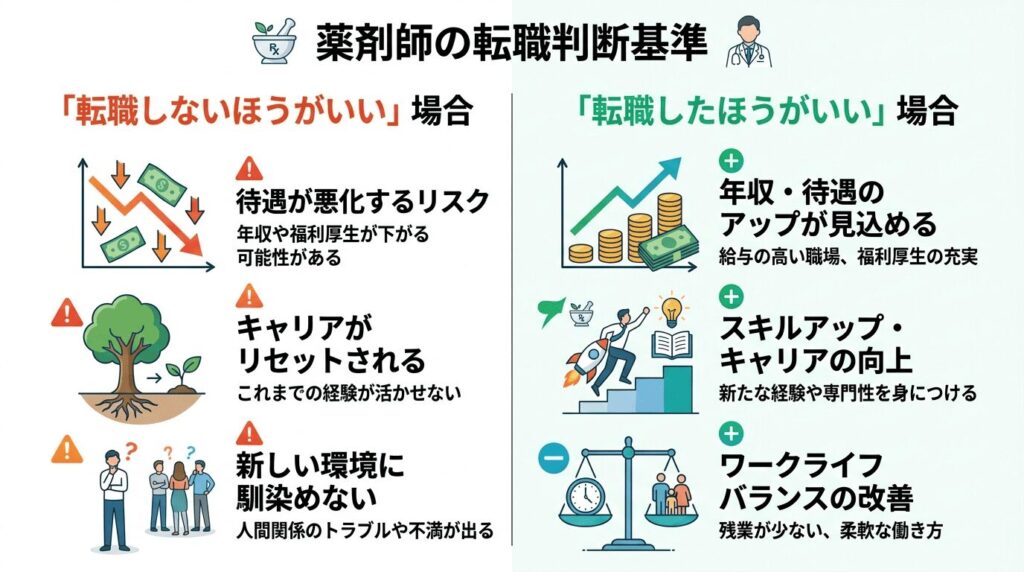 薬剤師の転職判断基準

「転職しないほうがいい」場合

待遇が悪化するリスク
年収や福利厚生が下がる可能性がある

キャリアがリセットされる
これまでの経験が活かせない

新しい環境に馴染めない
人間関係のトラブルや不満が出る

「転職したほうがいい」場合

年収・待遇のアップが見込める
給与の高い職場、福利厚生の充実

スキルアップ・キャリアの向上
新たな経験や専門性を身につける

ワークライフバランスの改善
残業が少ない、柔軟な働き方