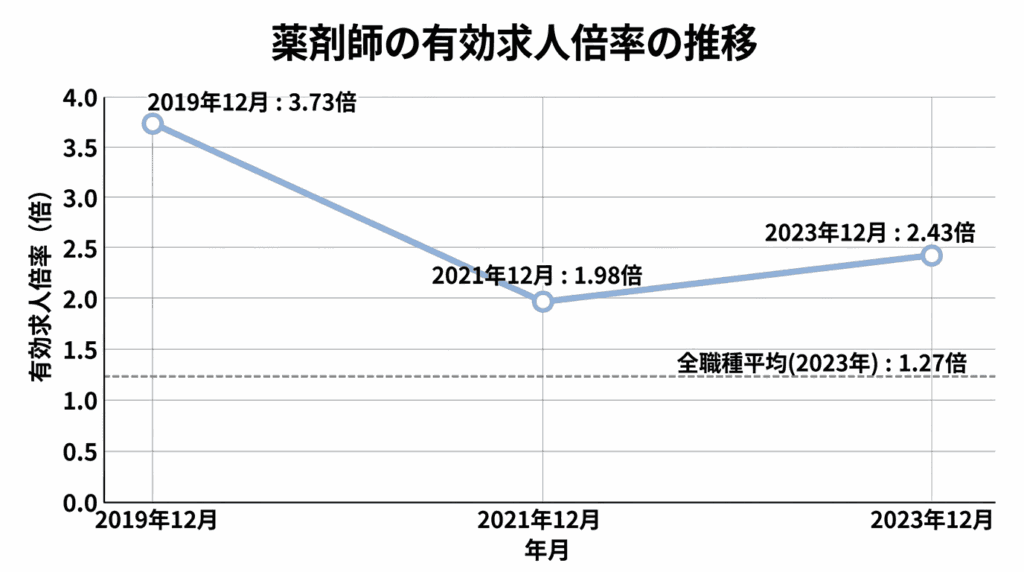 薬剤師の有効求人倍率の推移

有効求人倍率（倍）

4.0
3.5
3.0
2.5
2.0
1.5
1.0
0.5
0.0

2019年12月 : 3.73倍
2021年12月 : 1.98倍
2023年12月 : 2.43倍
全職種平均(2023年) : 1.27倍

2019年12月
2021年12月
2023年12月
年月