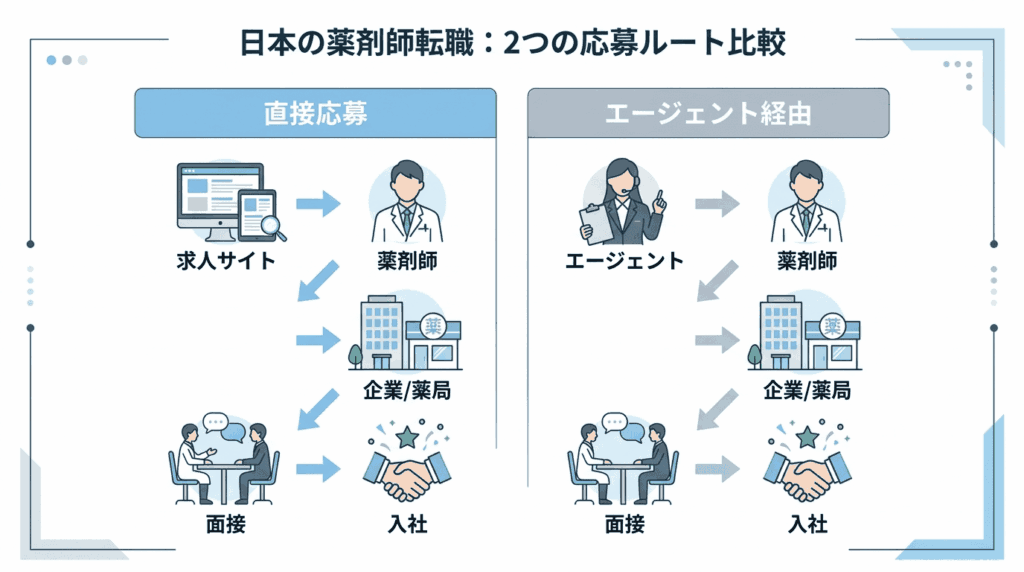 日本の薬剤師転職：2つの応募ルート比較

直接応募

求人サイト

薬剤師

薬

企業/薬局

面接

入社

エージェント経由

エージェント

薬剤師

薬

企業/薬局

面接

入社