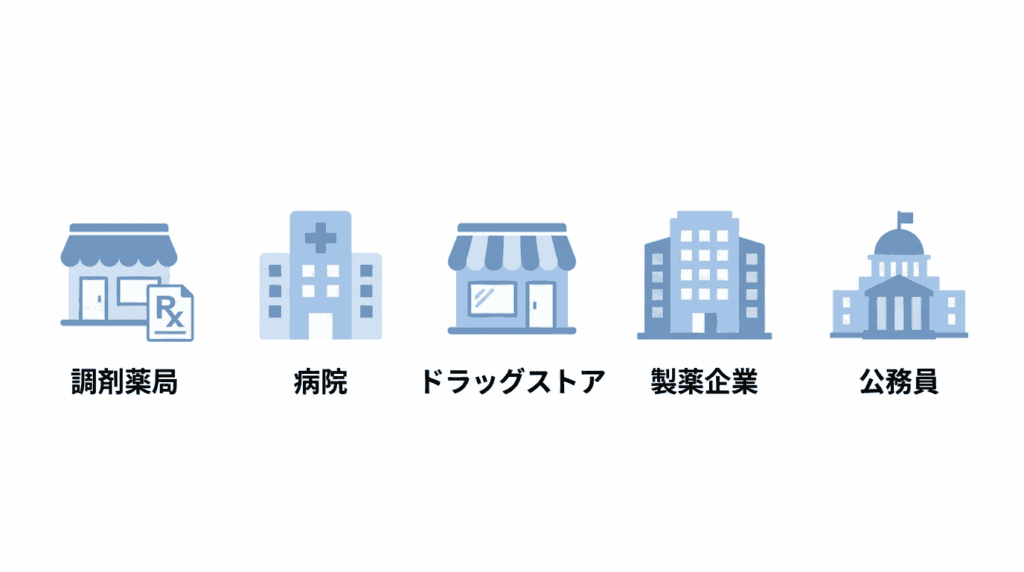 Rx

調剤薬局

病院

ドラッグストア

製薬企業

公務員