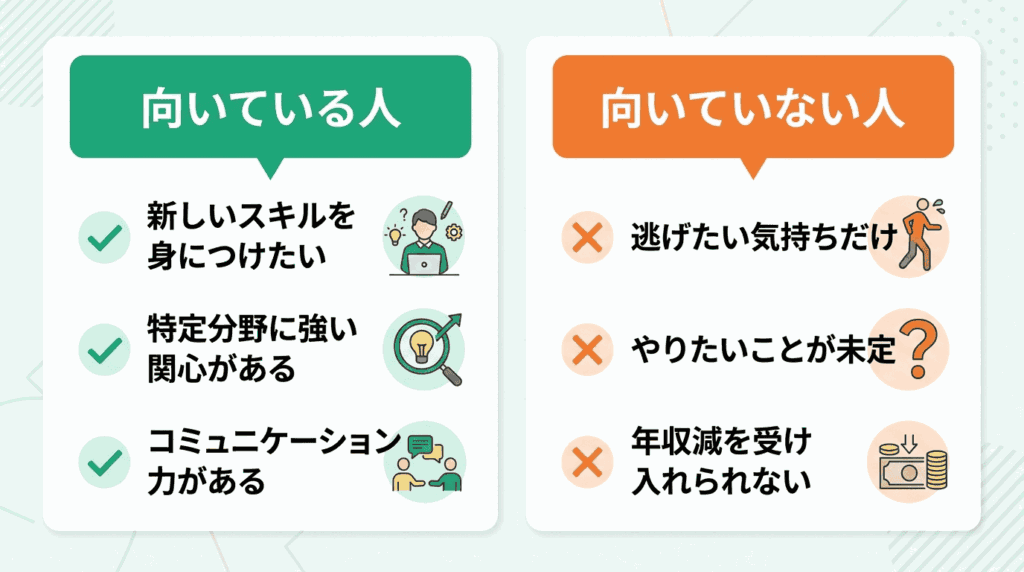 向いている人

新しいスキルを身につけたい

特定分野に強い関心がある

コミュニケーション力がある

向いていない人

逃げたい気持ちだけ

やりたいことが未定

年収減を受け入れられない