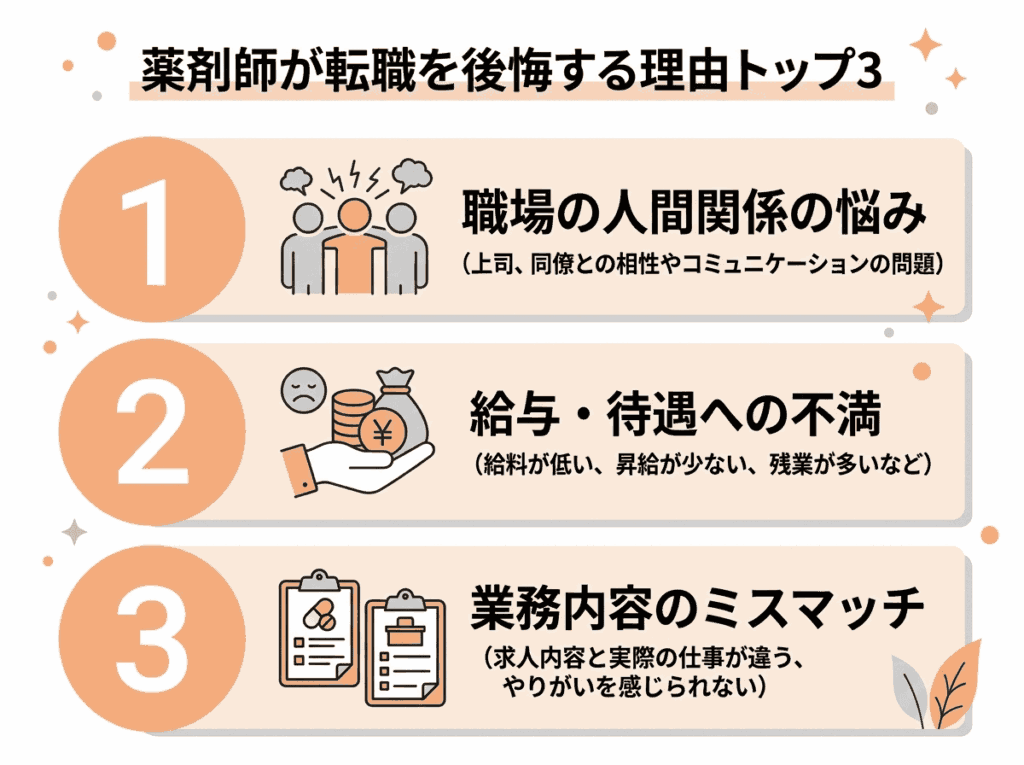 薬剤師が転職を後悔する理由トップ3

1

職場の人間関係の悩み

（上司、同僚との相性やコミュニケーションの問題）

2

¥

給与・待遇への不満

（給料が低い、昇給が少ない、残業が多いなど）

3

業務内容のミスマッチ

（求人内容と実際の仕事が違う、やりがいを感じられない）