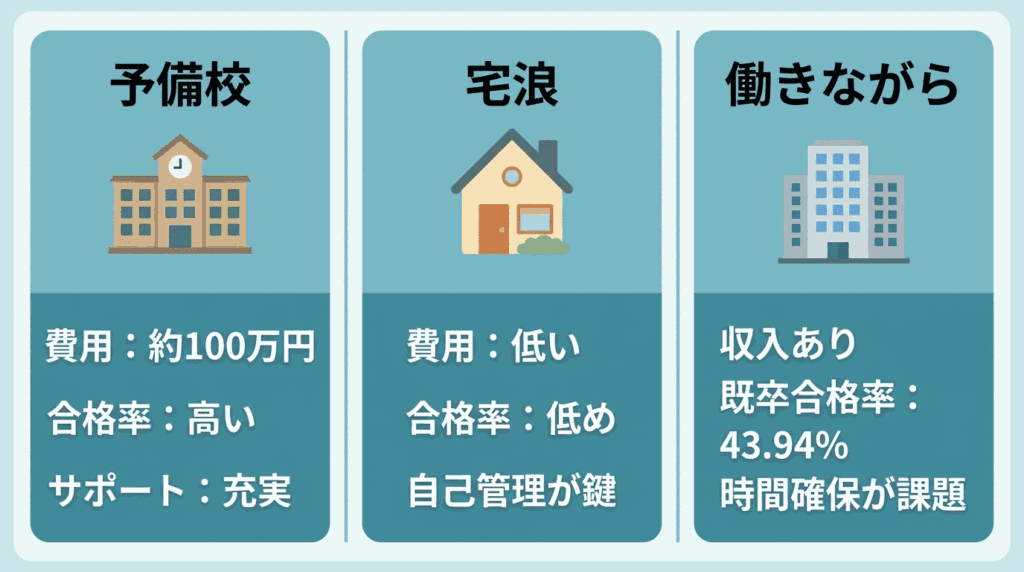 予備校

費用：約100万円

合格率：高い

サポート：充実

宅浪

費用：低い

合格率：低め

自己管理が鍵

働きながら

収入あり

既卒合格率：43.94%

時間確保が課題