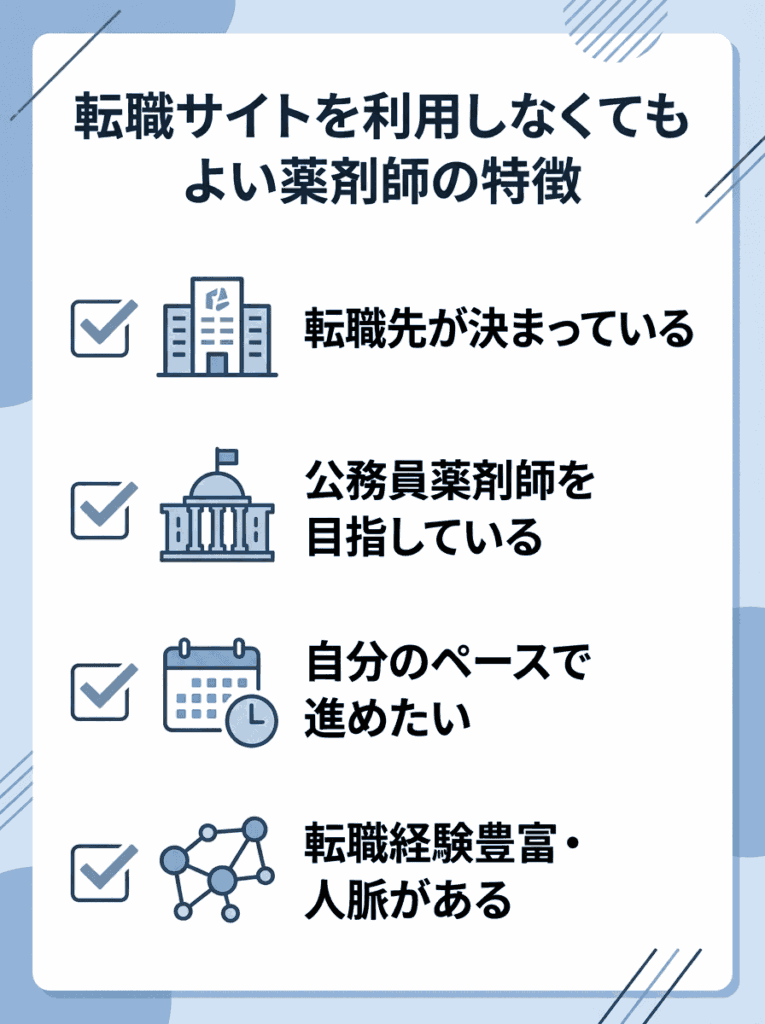 転職サイトを利用しなくてもよい薬剤師の特徴

転職先が決まっている

公務員薬剤師を目指している

自分のペースで進めたい

転職経験豊富・人脈がある