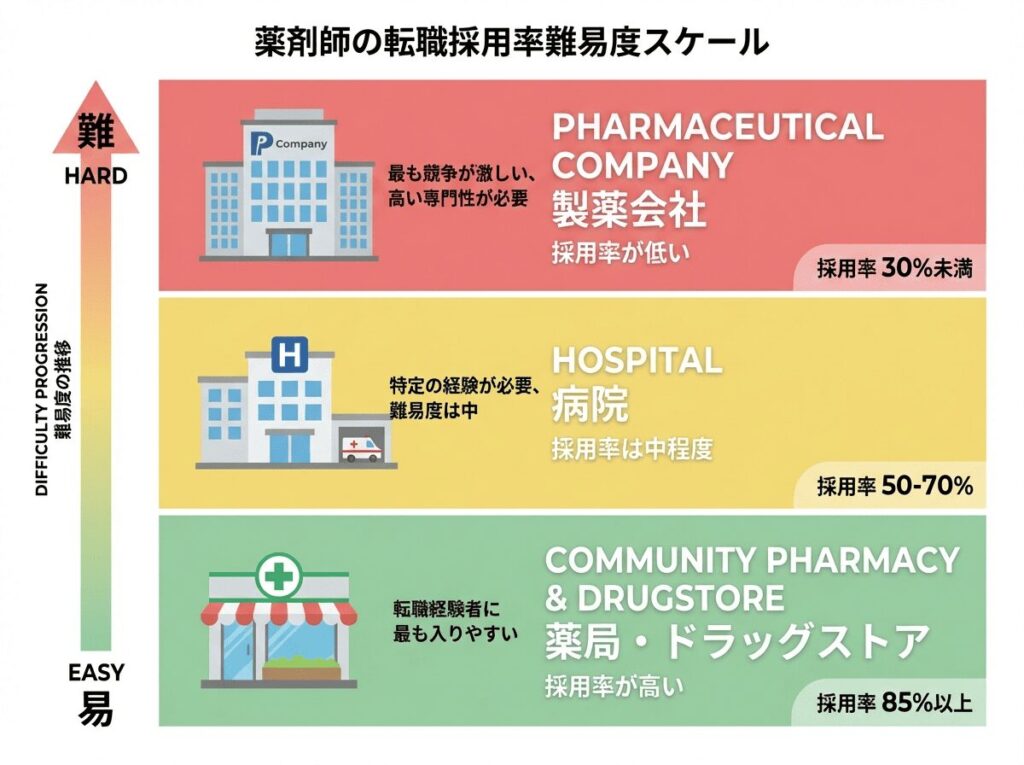 薬剤師の転職採用率難易度スケール

難
HARD

DIFFICULTY PROGRESSION
難易度の推移

EASY
易

P Company

最も競争が激しい、高い専門性が必要

PHARMACEUTICAL COMPANY
製薬会社
採用率が低い

採用率 30%未満

H

特定の経験が必要、難易度は中

HOSPITAL
病院
採用率は中程度

採用率 50-70%

転職経験者に最も入りやすい

COMMUNITY PHARMACY & DRUGSTORE
薬局・ドラッグストア
採用率が高い

採用率 85%以上