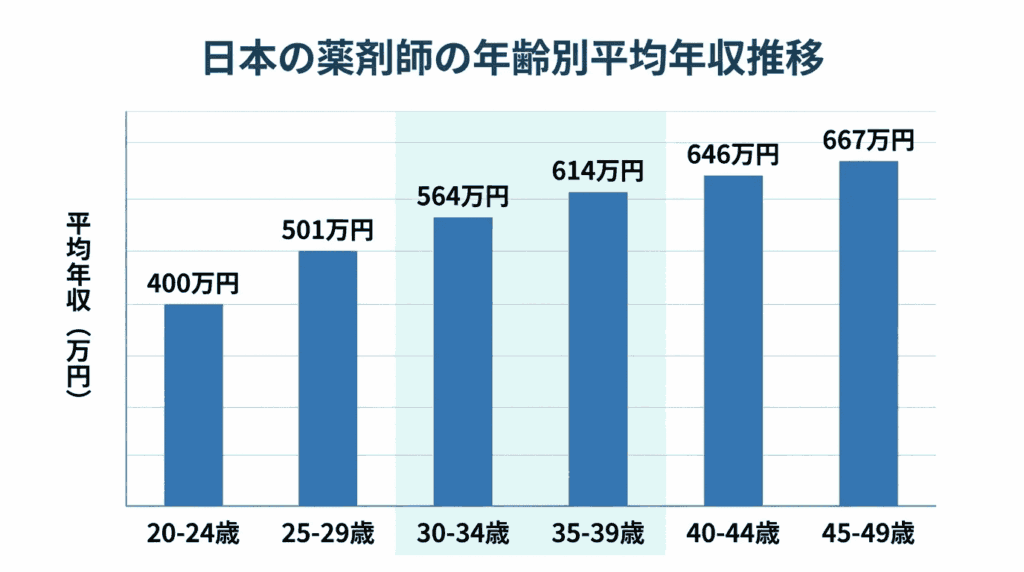 日本の薬剤師の年齢別平均年収推移

平均年収（万円）

400万円
501万円
564万円
614万円
646万円
667万円

20-24歳
25-29歳
30-34歳
35-39歳
40-44歳
45-49歳