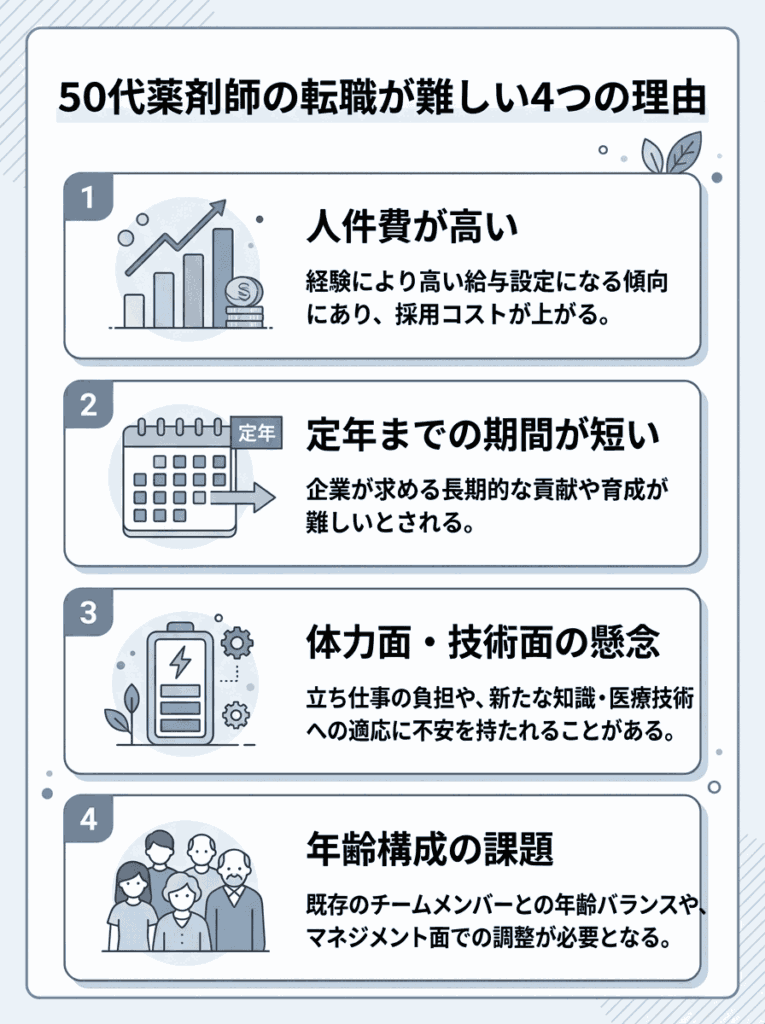 50代薬剤師の転職が難しい4つの理由

1
人件費が高い
経験により高い給与設定になる傾向にあり、採用コストが上がる。

2
定年
定年までの期間が短い
企業が求める長期的な貢献や育成が難しいとされる。

3
体力面・技術面の懸念
立ち仕事の負担や、新たな知識・医療技術への適応に不安を持たれることがある。

4
年齢構成の課題
既存のチームメンバーとの年齢バランスや、マネジメント面での調整が必要となる。