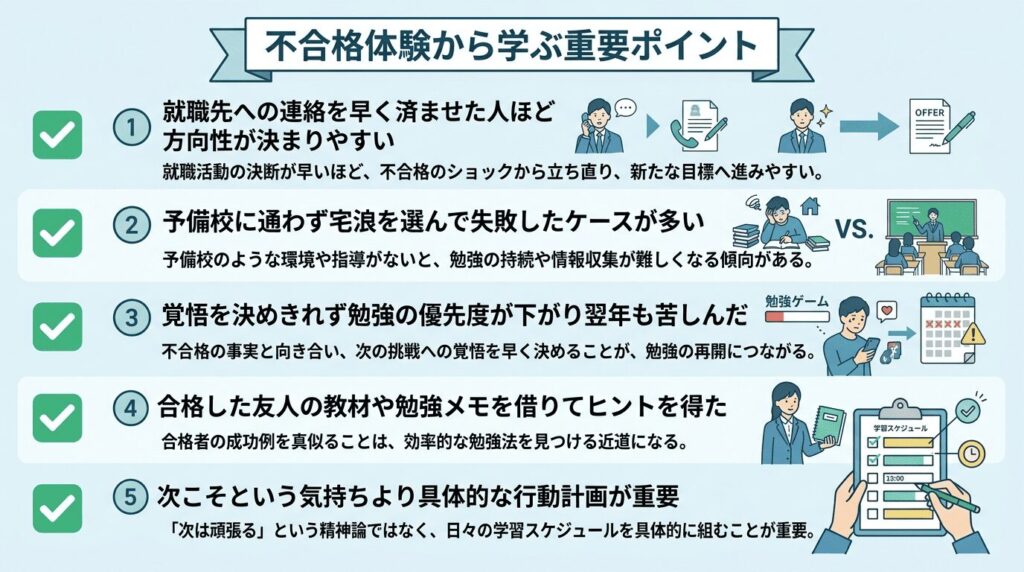 不合格体験から学ぶ重要ポイント

① 就職先への連絡を早く済ませた人ほど方向性が決まりやすい

就職活動の決断が早いほど、不合格のショックから立ち直り、新たな目標へ進みやすい。

OFFER

② 予備校に通わず宅浪を選んで失敗したケースが多い

予備校のような環境や指導がないと、勉強の持続や情報収集が難しくなる傾向がある。

VS.

③ 覚悟を決めきれず勉強の優先度が下がり翌年も苦しんだ

不合格の事実と向き合い、次の挑戦への覚悟を早く決めることが、勉強の再開につながる。

勉強ゲーム

④ 合格した友人の教材や勉強メモを借りてヒントを得た

合格者の成功例を真似ることは、効率的な勉強法を見つける近道になる。

学習スケジュール

13:00

⑤ 次こそという気持ちより具体的な行動計画が重要

「次は頑張る」という精神論ではなく、日々の学習スケジュールを具体的に組むことが重要。