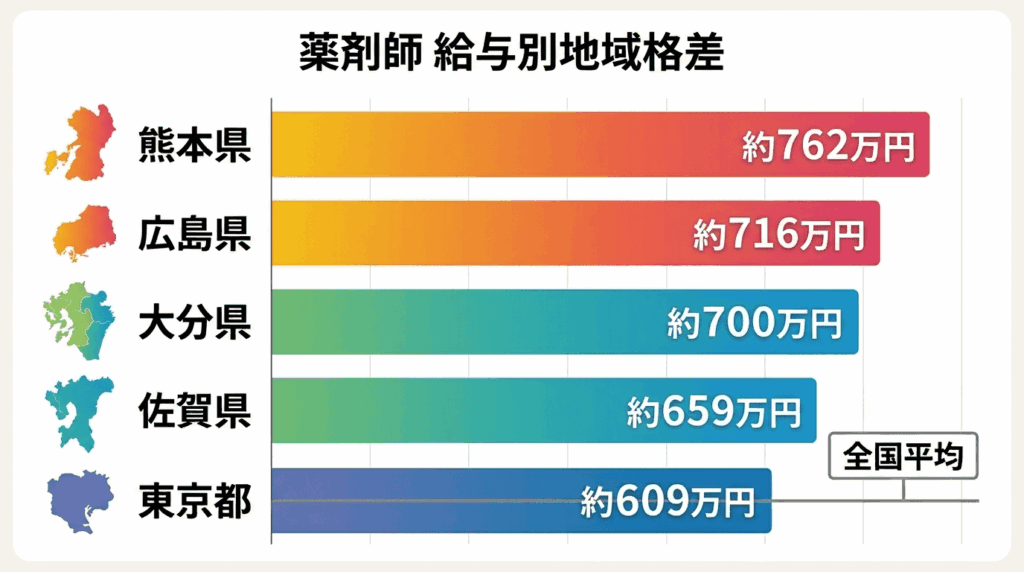 薬剤師 給与別地域格差

熊本県 約762万円
広島県 約716万円
大分県 約700万円
佐賀県 約659万円
東京都 約609万円

全国平均