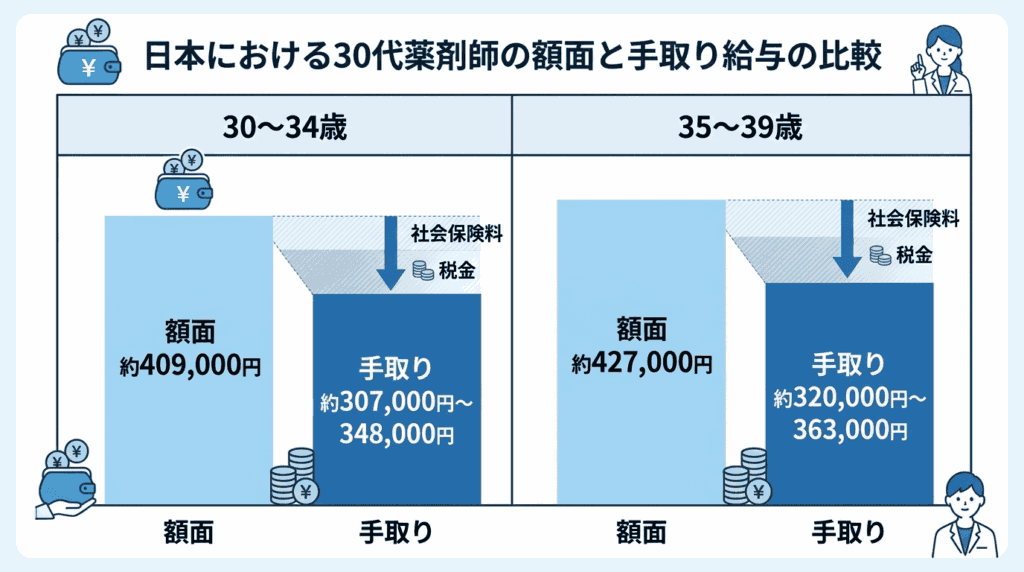 日本における30代薬剤師の額面と手取り給与の比較

30〜34歳

社会保険料

税金

額面
約409,000円

手取り
約307,000円〜348,000円

額面

手取り

35〜39歳

社会保険料

税金

額面
約427,000円

手取り
約320,000円〜363,000円

額面

手取り