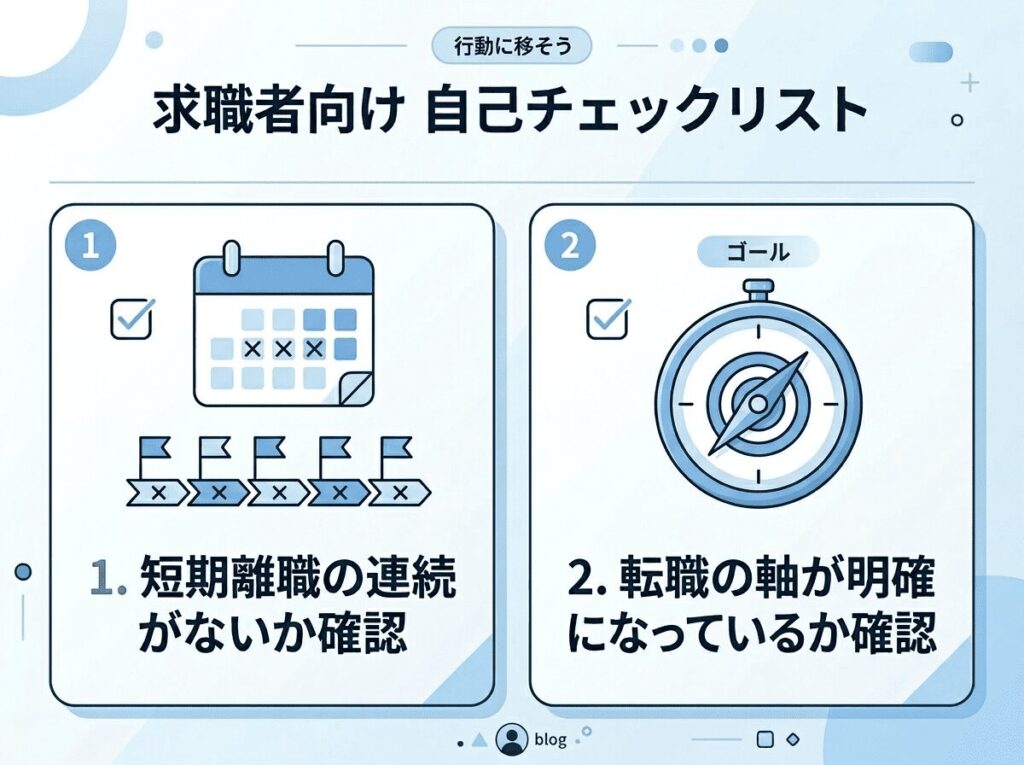 行動に移そう

求職者向け 自己チェックリスト

1

1. 短期離職の連続がないか確認

2

ゴール

2. 転職の軸が明確になっているか確認

blog