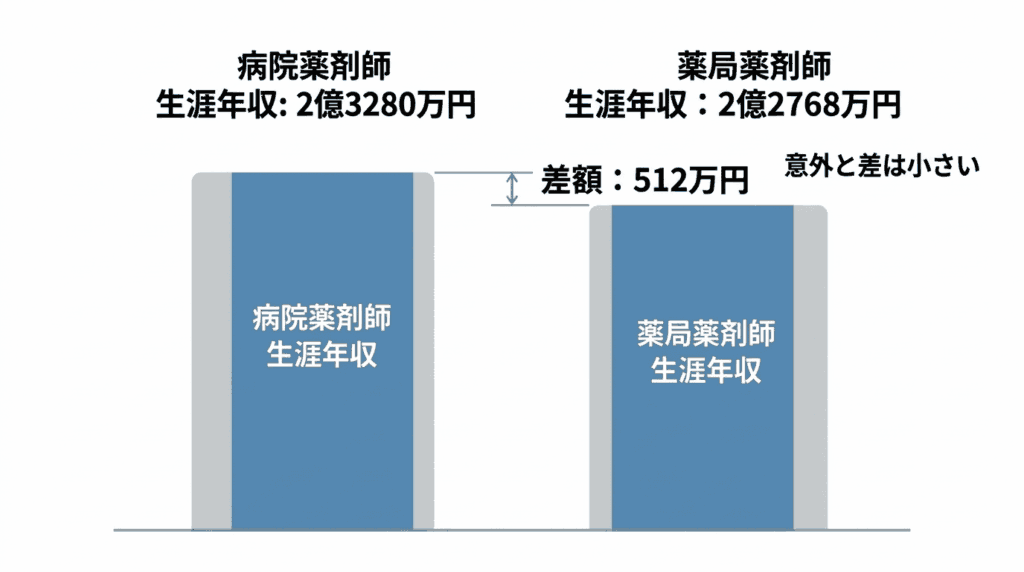 病院薬剤師
生涯年収: 2億3280万円

薬局薬剤師
生涯年収：2億2768万円

差額：512万円

意外と差は小さい

病院薬剤師
生涯年収

薬局薬剤師
生涯年収