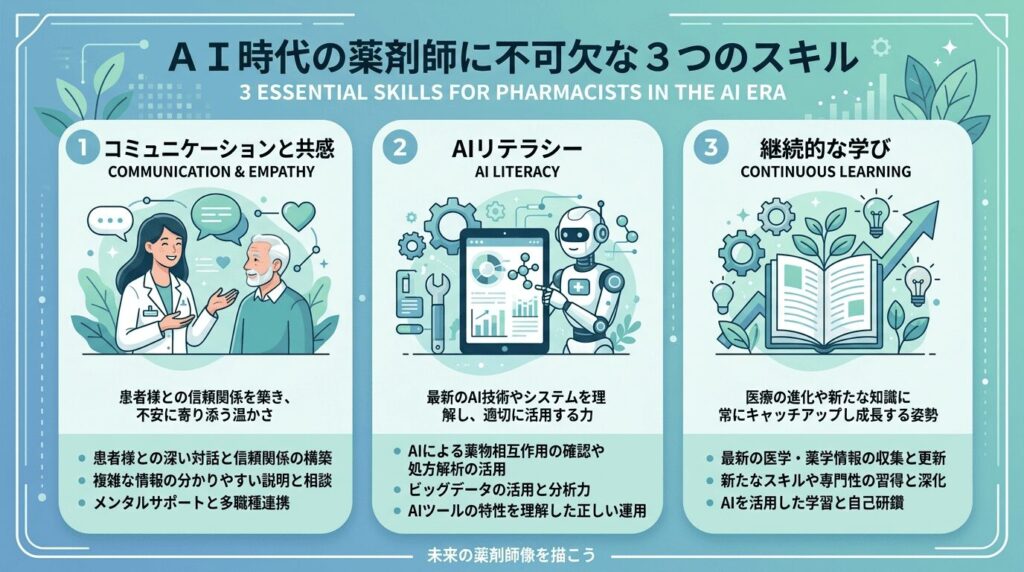 ＡＩ時代の薬剤師に不可欠な３つのスキル
3 ESSENTIAL SKILLS FOR PHARMACISTS IN THE AI ERA

1 コミュニケーションと共感
COMMUNICATION & EMPATHY

患者様との信頼関係を築き、不安に寄り添う温かさ

• 患者様との深い対話と信頼関係の構築
• 複雑な情報の分かりやすい説明と相談
• メンタルサポートと多職種連携

2 AIリテラシー
AI LITERACY

最新のAI技術やシステムを理解し、適切に活用する力

• AIによる薬物相互作用の確認や処方解析の活用
• ビッグデータの活用と分析力
• AIツールの特性を理解した正しい運用

3 継続的な学び
CONTINUOUS LEARNING

医療の進化や新たな知識に常にキャッチアップし成長する姿勢

• 最新の医学・薬学情報の収集と更新
• 新たなスキルや専門性の習得と深化
• AIを活用した学習と自己研鑽

未来の薬剤師像を描こう