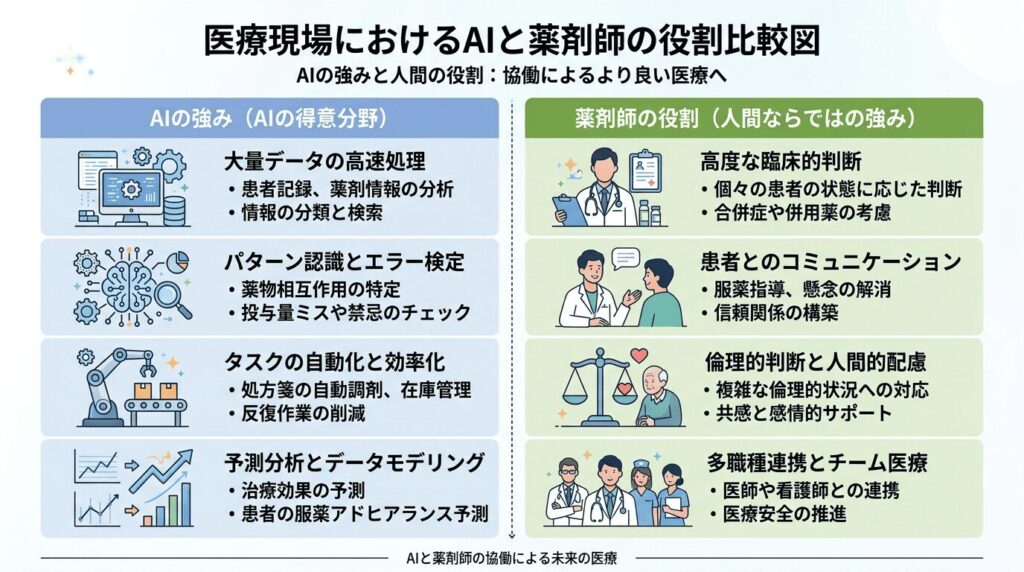 医療現場におけるAIと薬剤師の役割比較図

AIの強みと人間の役割：協働によるより良い医療へ

AIの強み（AIの得意分野）

大量データの高速処理
・患者記録、薬剤情報の分析
・情報の分類と検索

パターン認識とエラー検定
・薬物相互作用の特定
・投与量ミスや禁忌のチェック

タスクの自動化と効率化
・処方箋の自動調剤、在庫管理
・反復作業の削減

予測分析とデータモデリング
・治療効果の予測
・患者の服薬アドヒアランス予測

薬剤師の役割（人間ならではの強み）

高度な臨床的判断
・個々の患者の状態に応じた判断
・合併症や併用薬の考慮

患者とのコミュニケーション
・服薬指導、懸念の解消
・信頼関係の構築

倫理的判断と人間的配慮
・複雑な倫理的状況への対応
・共感と感情的サポート

多職種連携とチーム医療
・医師や看護師との連携
・医療安全の推進

AIと薬剤師の協働による未来の医療