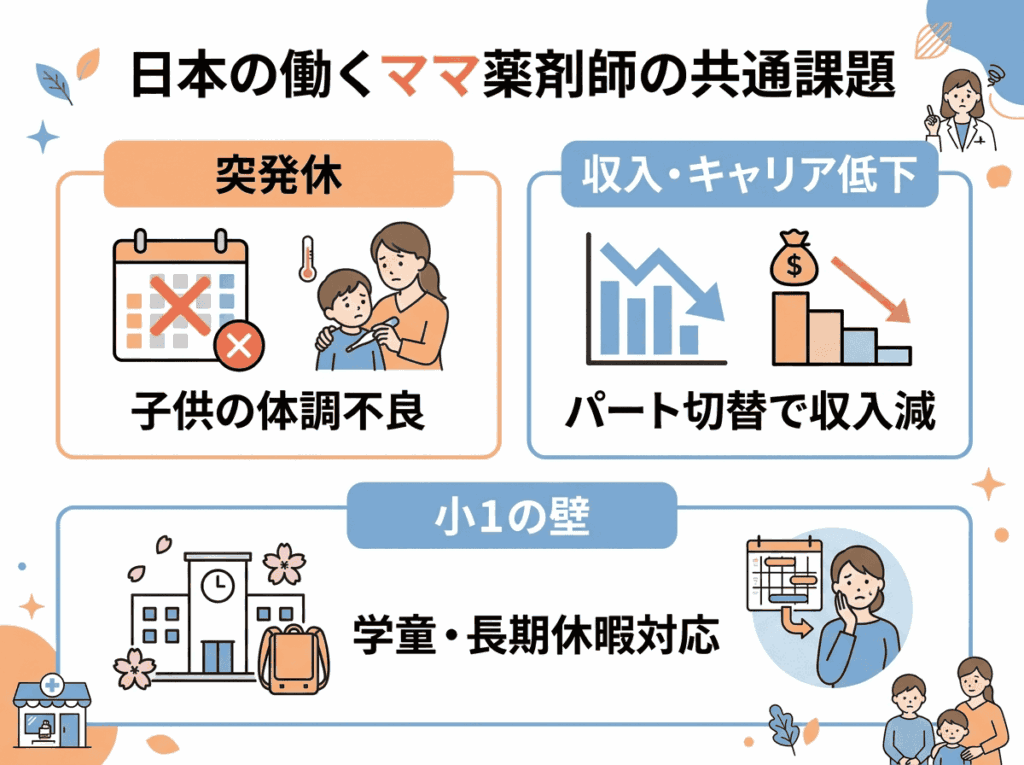 日本の働くママ薬剤師の共通課題

突発休

子供の体調不良

収入・キャリア低下

$

パート切替で収入減

小1の壁

学童・長期休暇対応